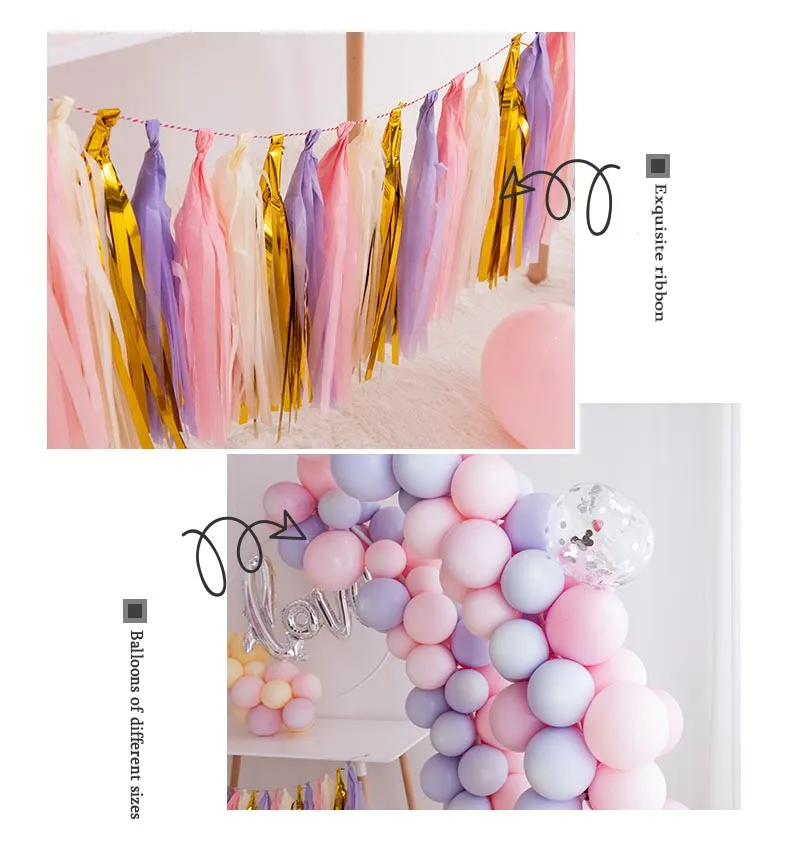 Exquisite ribbon

love

Balloons of different sizes