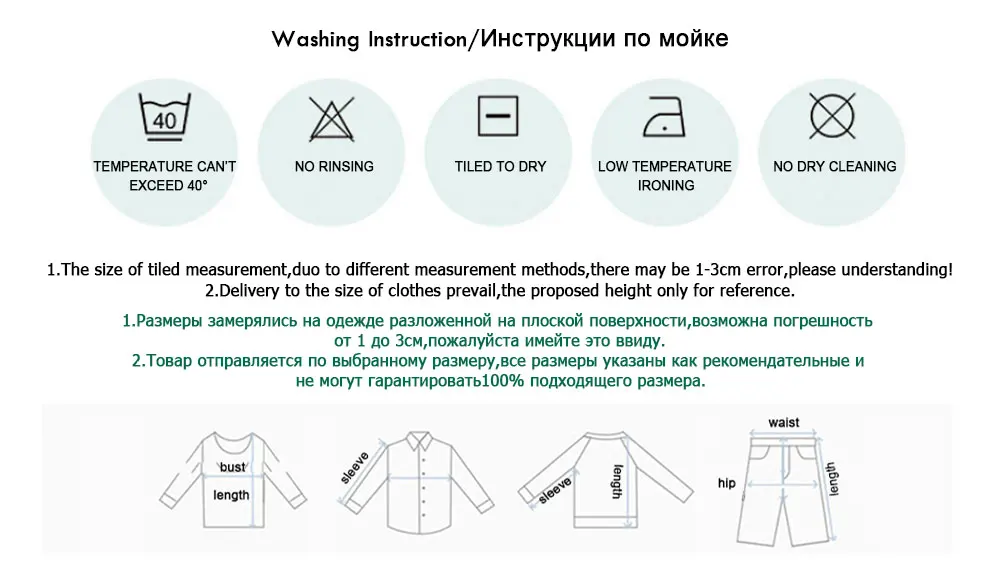 Washing Instruction/Инструкции по мойке

40

TEMPERATURE CAN'T EXCEED 40°

NO RINSING

TILED TO DRY

LOW TEMPERATURE IRONING

NO DRY CLEANING

1.The size of tiled measurement,duo to different measurement methods,there may be 1-3cm error,please understanding!
2.Delivery to the size of clothes prevail,the proposed height only for reference.

1.Размеры замерялись на одежде разложенной на плоской поверхности,возможна погрешность от 1 до 3см,пожалуйста имейте это ввиду.
2.Товар отправляется по выбранному размеру,все размеры указаны как рекомендательные и не могут гарантировать100% подходящего размера.

bust
length

sleeve

sleeve
length

waist
hip
length