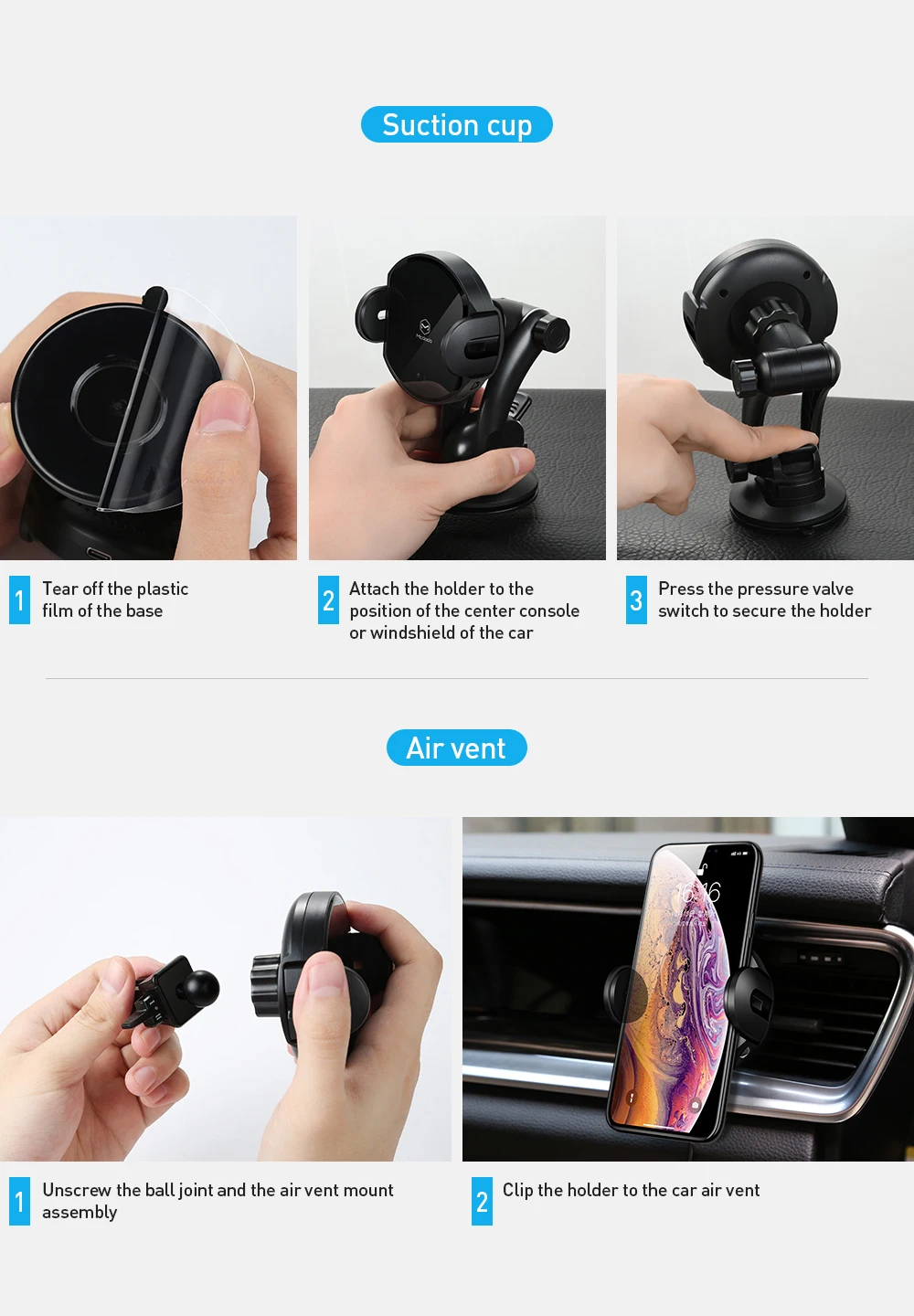 Suction cup

1 Tear off the plastic film of the base

2 Attach the holder to the position of the center console or windshield of the car

3 Press the pressure valve switch to secure the holder

Air vent

1 Unscrew the ball joint and the air vent mount assembly

2 Clip the holder to the car air vent