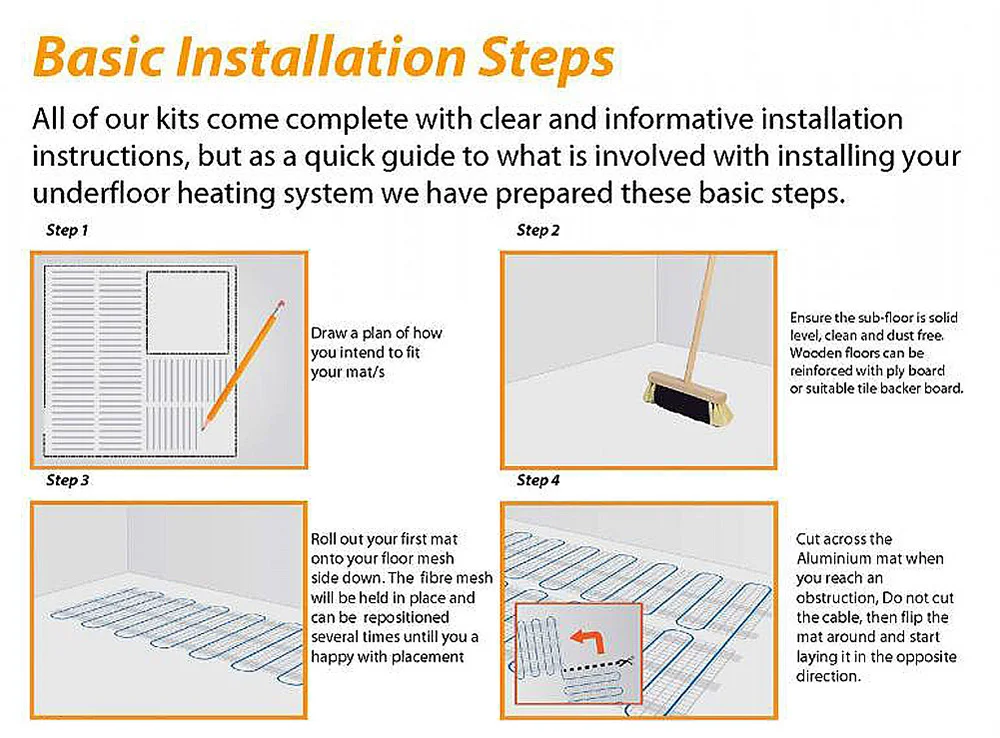 Basic Installation Steps

All of our kits come complete with clear and informative installation instructions, but as a quick guide to what is involved with installing your underfloor heating system we have prepared these basic steps.

Step 1

Draw a plan of how you intend to fit your mat/s

Step 2

Ensure the sub-floor is solid level, clean and dust free. Wooden floors can be reinforced with ply board or suitable tile backer board.

Step 3

Roll out your first mat onto your floor mesh side down. The fibre mesh will be held in place and can be repositioned several times untill you a happy with placement

Step 4

Cut across the Aluminium mat when you reach an obstruction, Do not cut the cable, then flip the mat around and start laying it in the opposite direction.