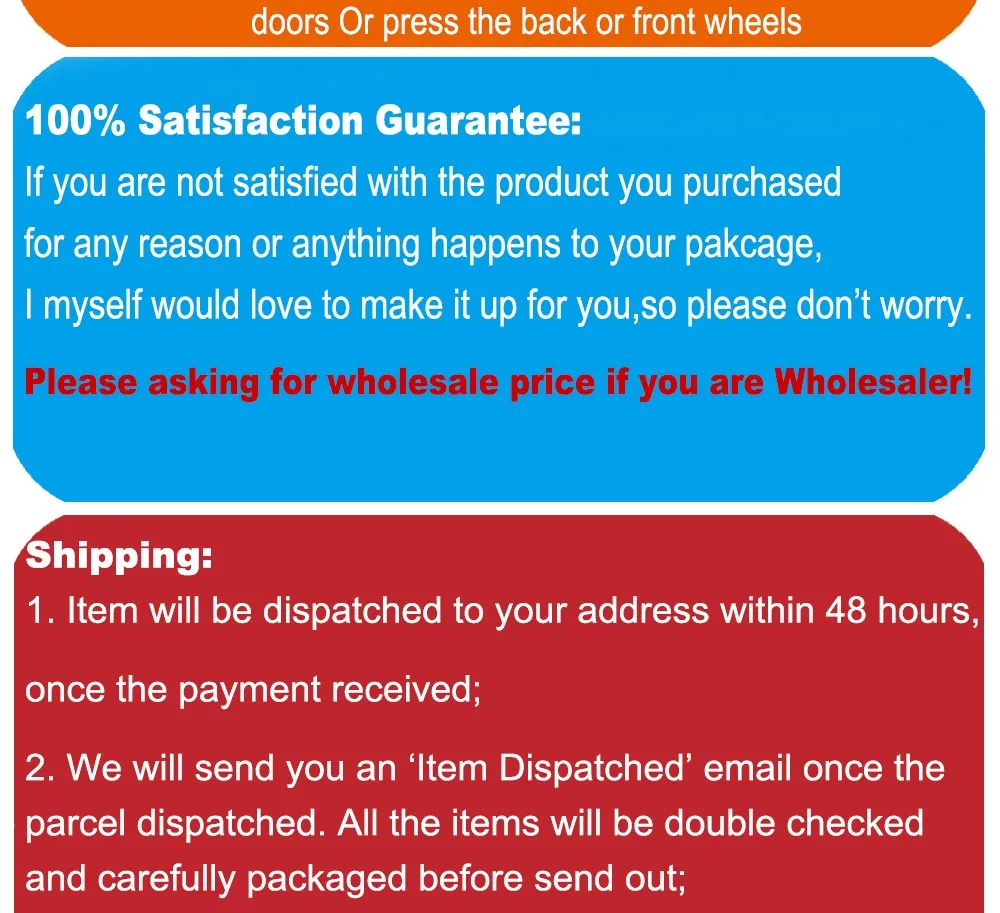 doors Or press the back or front wheels

100% Satisfaction Guarantee:

If you are not satisfied with the product you purchased for any reason or anything happens to your pakcage, I myself would love to make it up for you,so please don't worry.

Please asking for wholesale price if you are Wholesaler!

Shipping:

1. Item will be dispatched to your address within 48 hours, once the payment received;

2. We will send you an 'Item Dispatched' email once the parcel dispatched. All the items will be double checked and carefully packaged before send out;