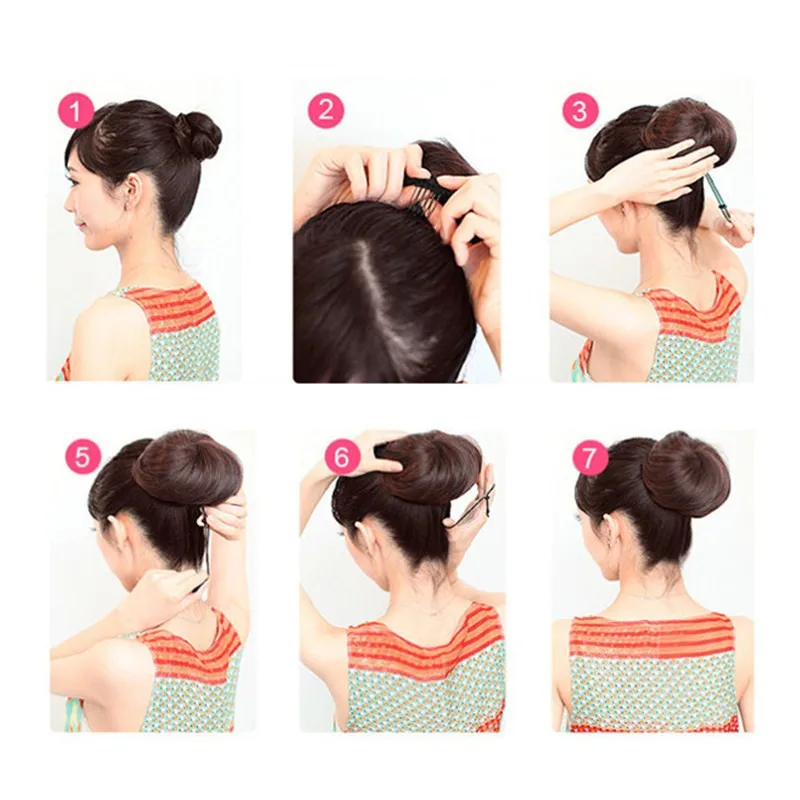 1
2
3
5
6
7