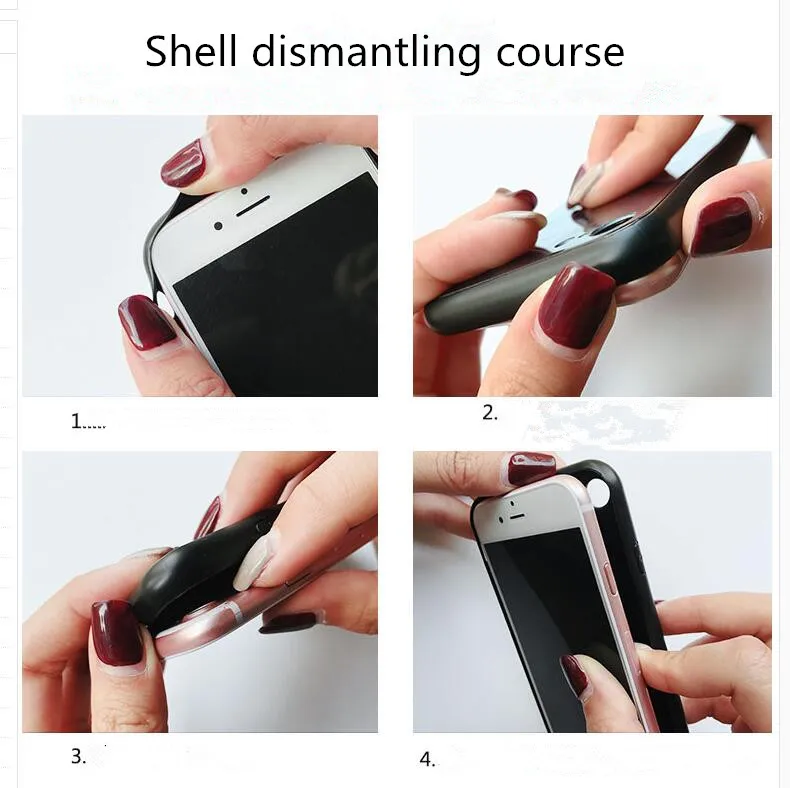 Shell dismantling course

1.....

2.

3.

4.