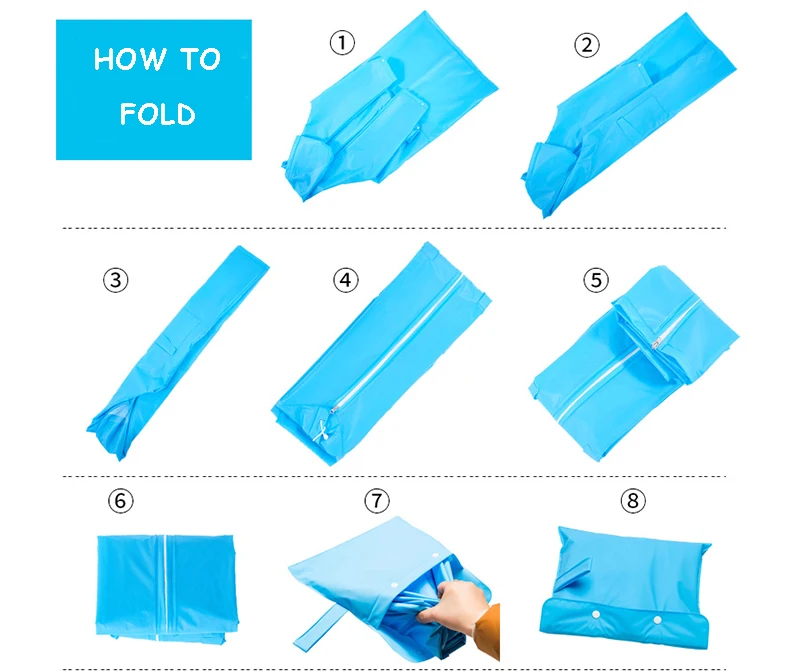 HOW TO FOLD

①

②

③

④

⑤

⑥

⑦

⑧