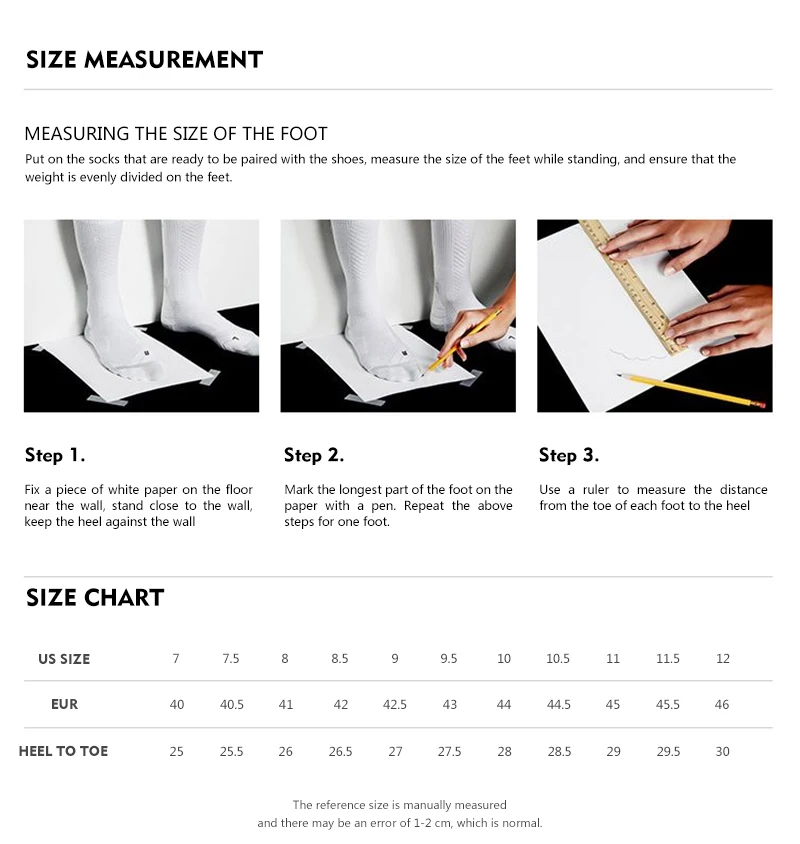 SIZE MEASUREMENT

MEASURING THE SIZE OF THE FOOT

Put on the socks that are ready to be paired with the shoes, measure the size of the feet while standing, and ensure that the weight is evenly divided on the feet.

Step 1.

Fix a piece of white paper on the floor near the wall, stand close to the wall, keep the heel against the wall

Step 2.

Mark the longest part of the foot on the paper with a pen. Repeat the above steps for one foot.

Step 3.

Use a ruler to measure the distance from the toe of each foot to the heel

SIZE CHART

| US SIZE | 7 | 7.5 | 8 | 8.5 | 9 | 9.5 | 10 | 10.5 | 11 | 11.5 | 12 |
|---|---|---|---|---|---|---|---|---|---|---|---|
| EUR | 40 | 40.5 | 41 | 42 | 42.5 | 43 | 44 | 44.5 | 45 | 45.5 | 46 |
| HEEL TO TOE | 25 | 25.5 | 26 | 26.5 | 27 | 27.5 | 28 | 28.5 | 29 | 29.5 | 30 |

The reference size is manually measured
and there may be an error of 1-2 cm, which is normal.