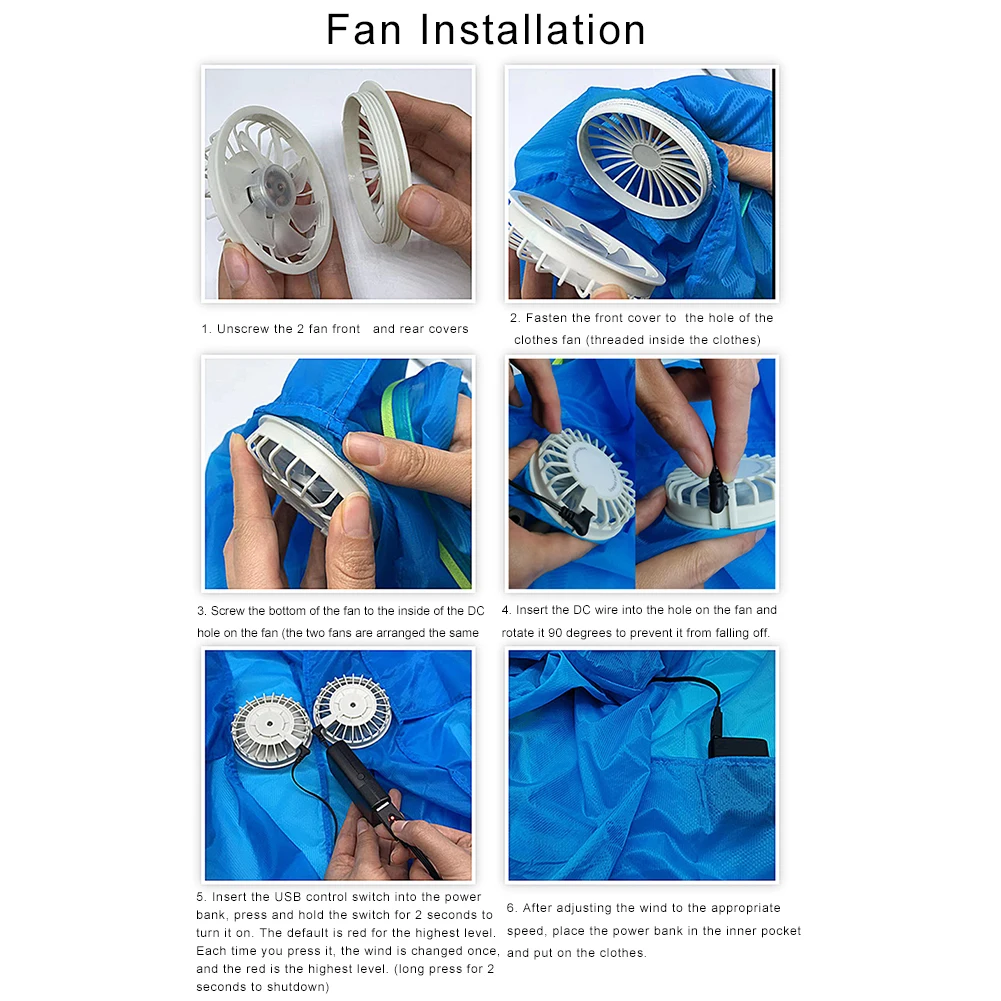 Fan Installation

1. Unscrew the 2 fan front and rear covers

2. Fasten the front cover to the hole of the clothes fan (threaded inside the clothes)

3. Screw the bottom of the fan to the inside of the DC hole on the fan (the two fans are arranged the same

4. Insert the DC wire into the hole on the fan and rotate it 90 degrees to prevent it from falling off.

5. Insert the USB control switch into the power bank, press and hold the switch for 2 seconds to turn it on. The default is red for the highest level. Each time you press it, the wind is changed once, and the red is the highest level. (long press for 2 seconds to shutdown)

6. After adjusting the wind to the appropriate speed, place the power bank in the inner pocket and put on the clothes.