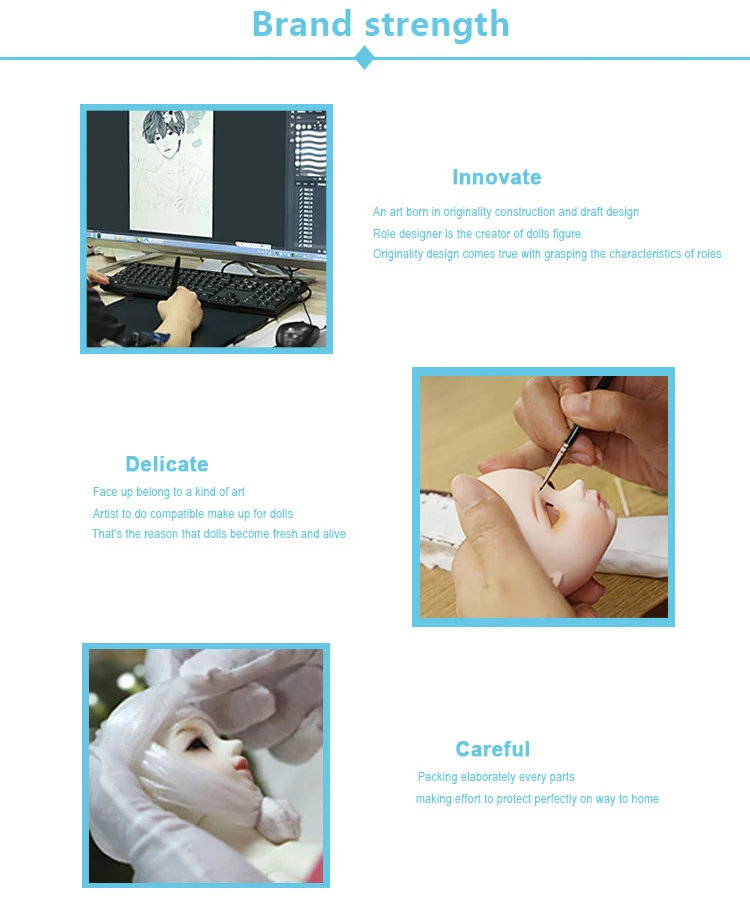 Brand strength

Innovate

An art born in originality construction and draft design
Role designer is the creator of dolls figure
Originality design comes true with grasping the characteristics of roles

Delicate

Face up belong to a kind of art
Artist to do compatible make up for dolls
That's the reason that dolls become fresh and alive

Careful

Packing elaborately every parts
making effort to protect perfectly on way to home