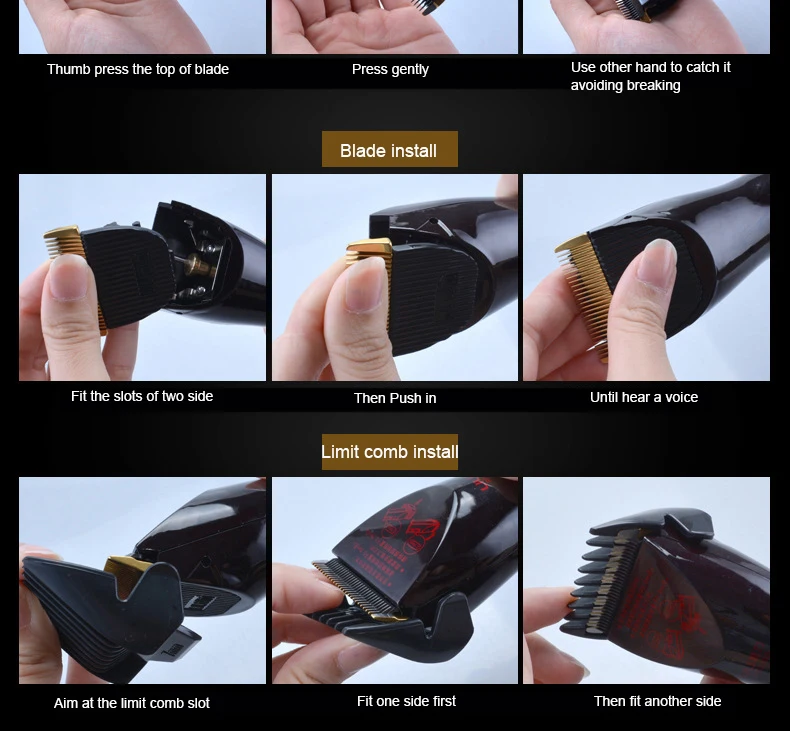 Thumb press the top of blade

Press gently

Use other hand to catch it avoiding breaking

Blade install

Fit the slots of two side

Then Push in

Until hear a voice

Limit comb install

Aim at the limit comb slot

Fit one side first

Then fit another side