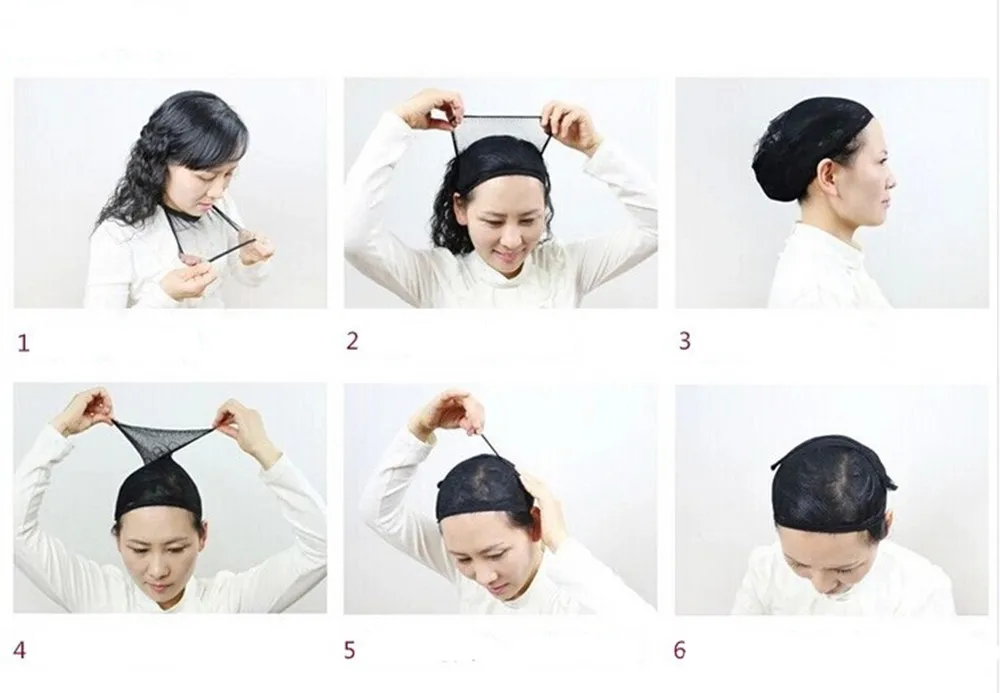 1

2

3

4

5

6