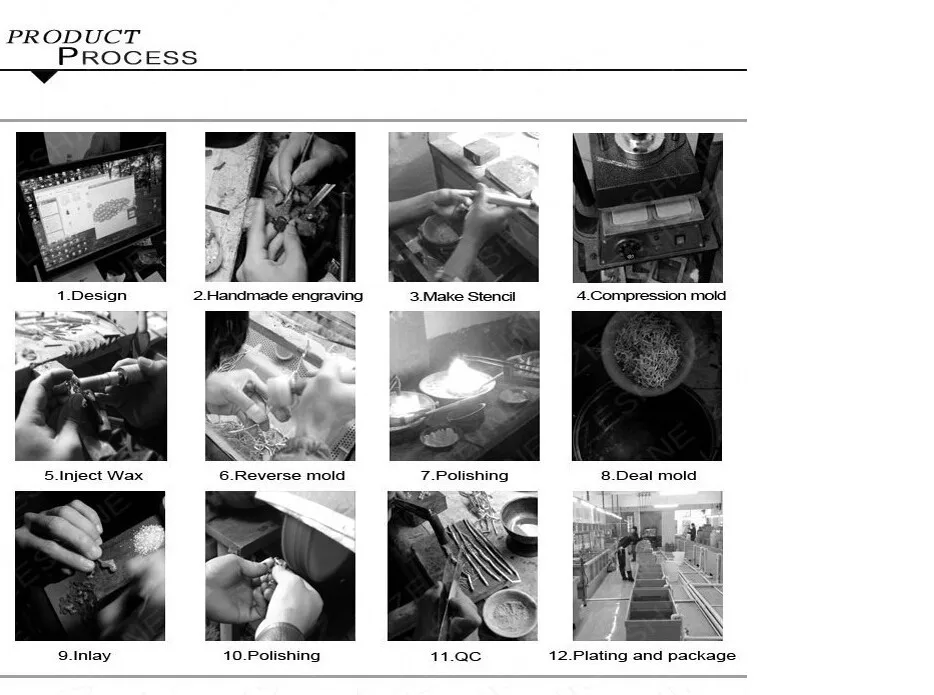 PRODUCT
PROCESS

1.Design
2.Handmade engraving
3.Make Stencil
4.Compression mold

5.Inject Wax
6.Reverse mold
7.Polishing
8.Deal mold

9.Inlay
10.Polishing
11.QC
12.Plating and package