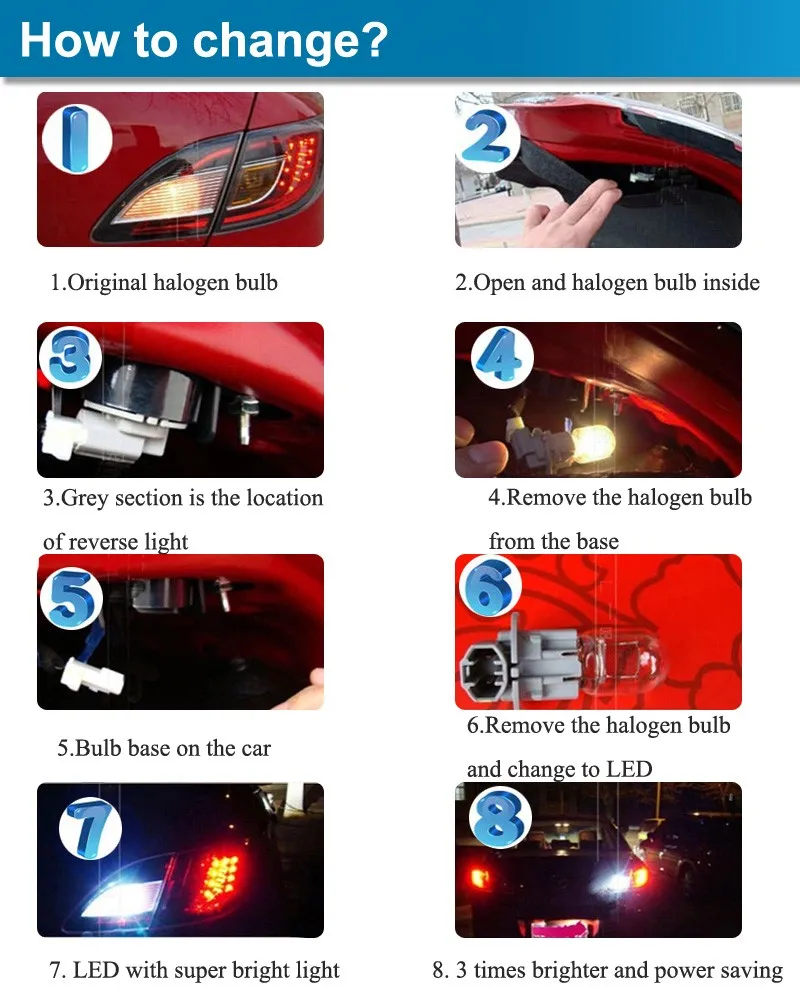 How to change?

1

1.Original halogen bulb

2

2.Open and halogen bulb inside

3

3.Grey section is the location of reverse light

4

4.Remove the halogen bulb from the base

5

5.Bulb base on the car

6

6.Remove the halogen bulb and change to LED

7

7. LED with super bright light

8

8. 3 times brighter and power saving