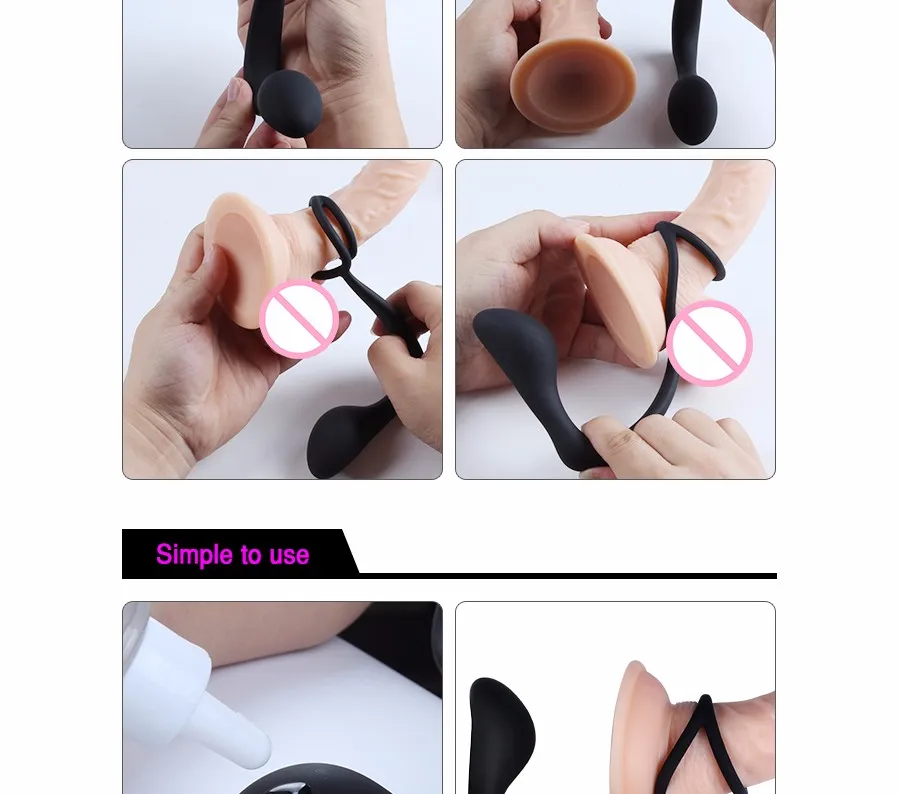 Simple to use