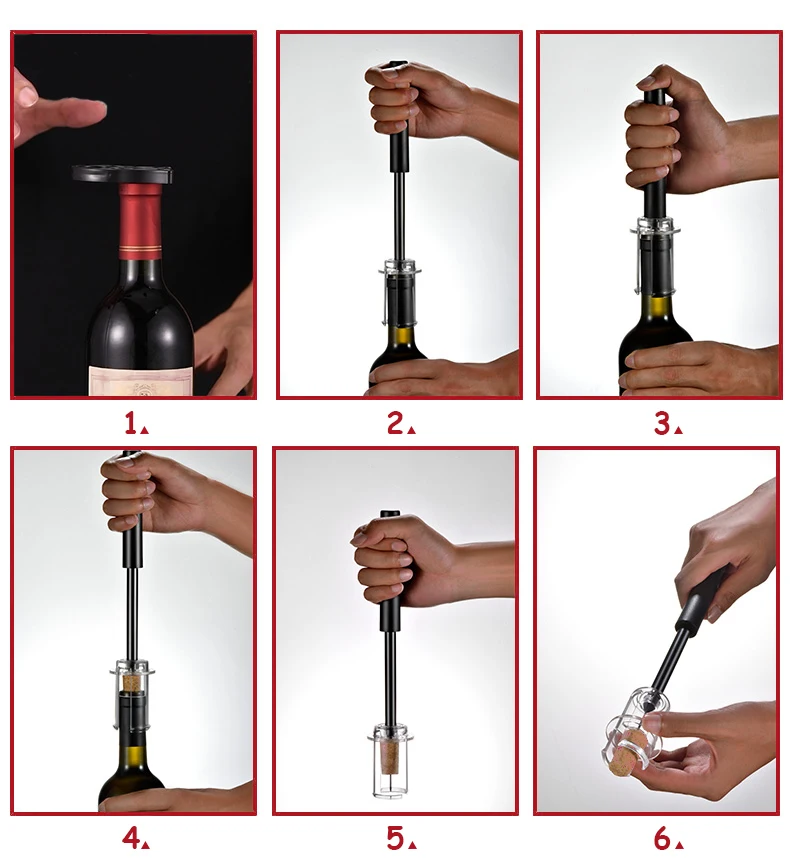 1.

2.

3.

4.

5.

6.