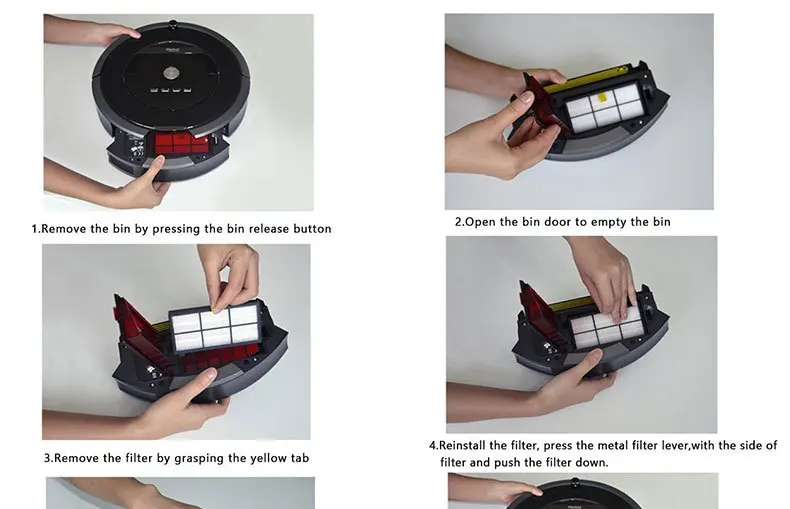 1.Remove the bin by pressing the bin release button

2.Open the bin door to empty the bin

3.Remove the filter by grasping the yellow tab

4.Reinstall the filter, press the metal filter lever,with the side of filter and push the filter down.