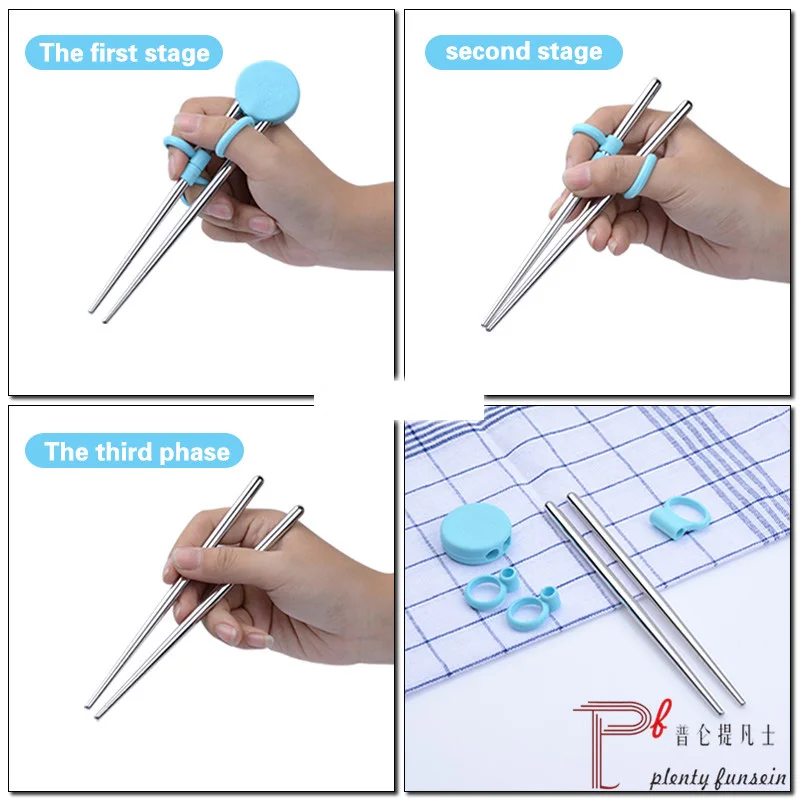 The first stage

second stage

The third phase

Pf 普仑提凡士
plenty funsein