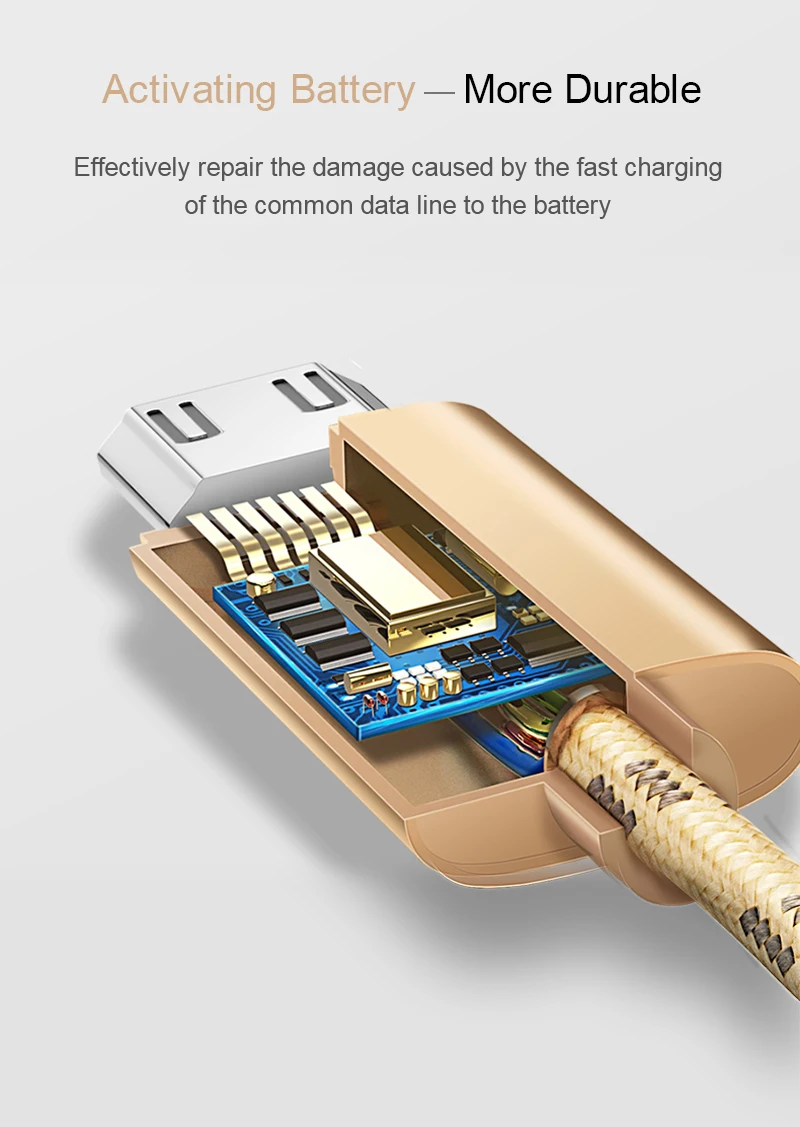 Activating Battery — More Durable

Effectively repair the damage caused by the fast charging of the common data line to the battery