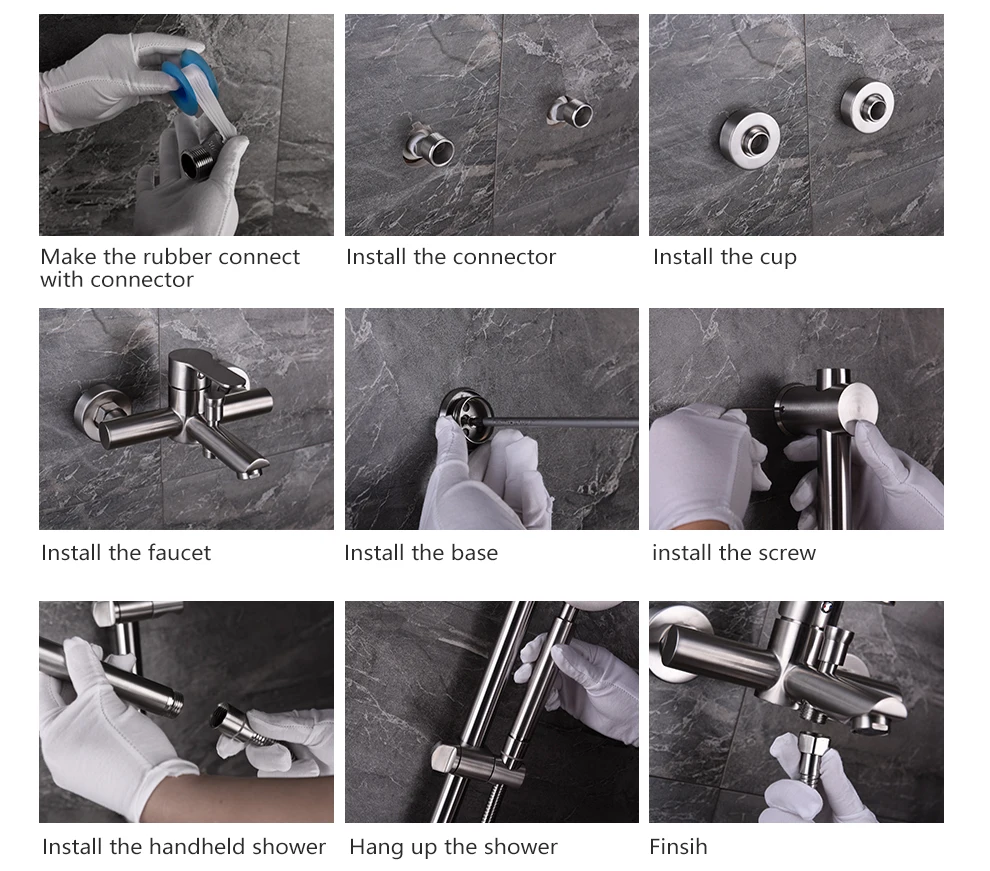 Make the rubber connect with connector

Install the connector

Install the cup

Install the faucet

Install the base

install the screw

Install the handheld shower

Hang up the shower

Finsih