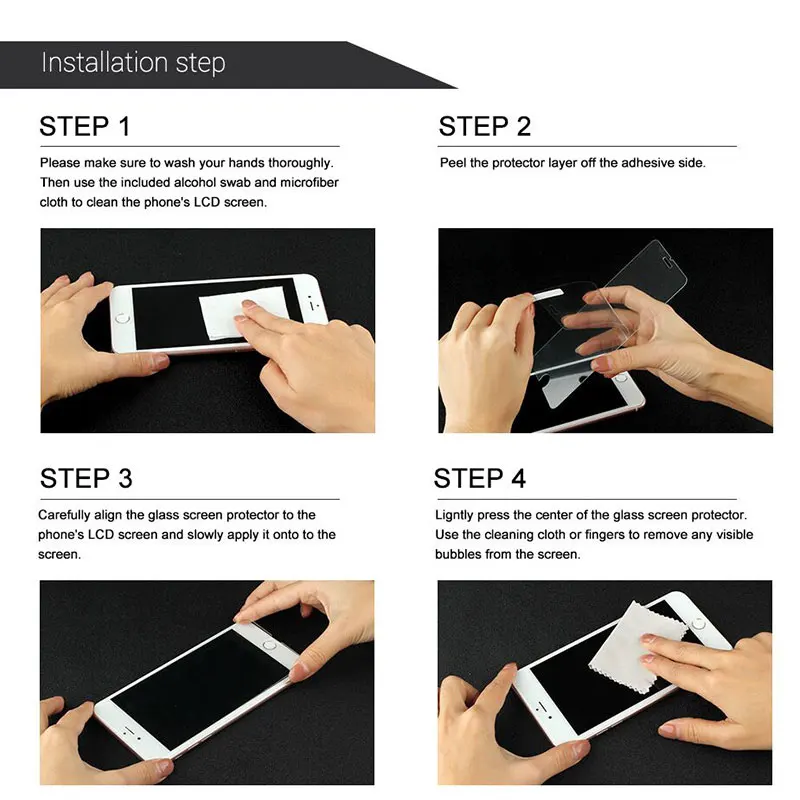 Installation step

STEP 1

Please make sure to wash your hands thoroughly. Then use the included alcohol swab and microfiber cloth to clean the phone's LCD screen.

STEP 2

Peel the protector layer off the adhesive side.

STEP 3

Carefully align the glass screen protector to the phone's LCD screen and slowly apply it onto to the screen.

STEP 4

Lightly press the center of the glass screen protector. Use the cleaning cloth or fingers to remove any visible bubbles from the screen.