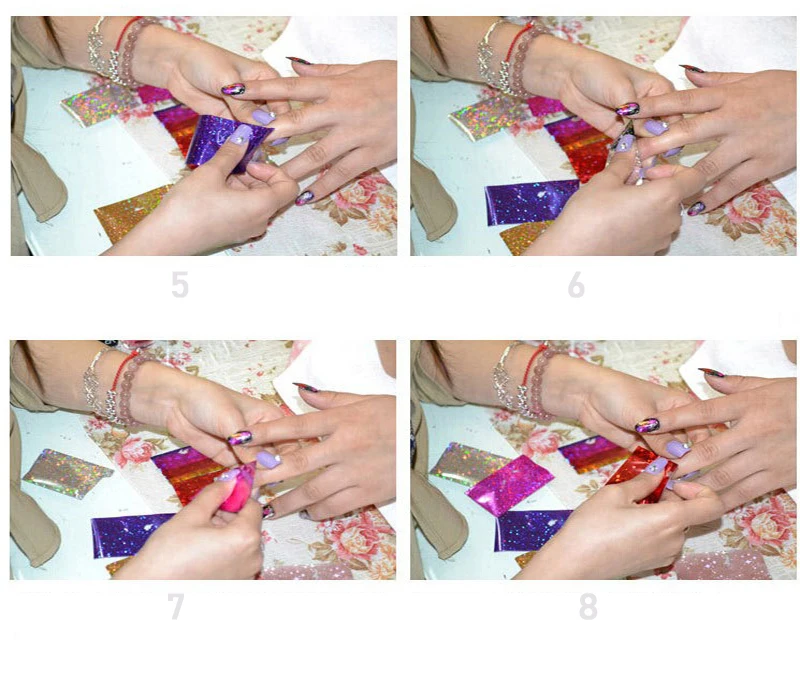 5

6

7

8