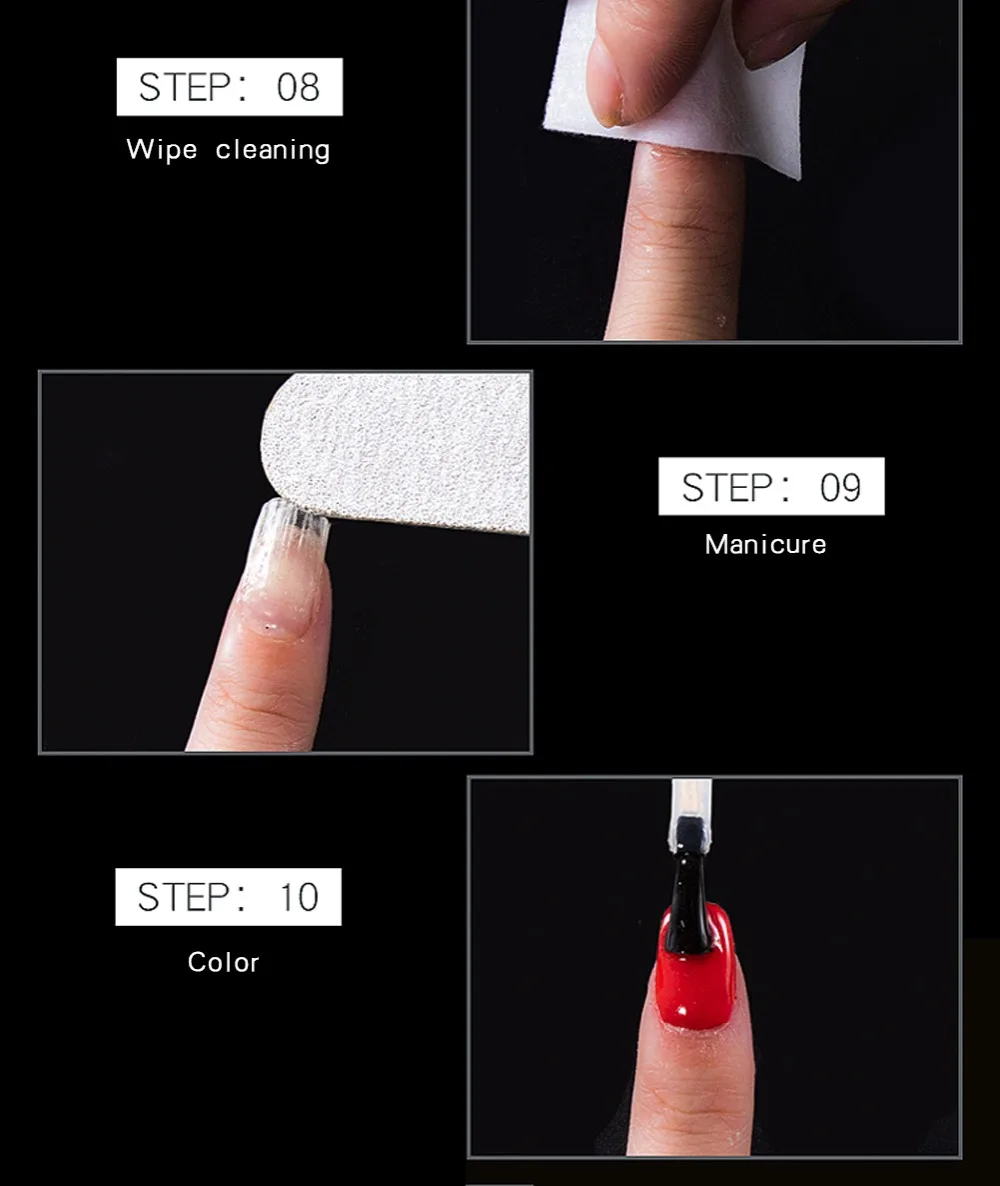 STEP: 08
Wipe cleaning

STEP: 09
Manicure

STEP: 10
Color