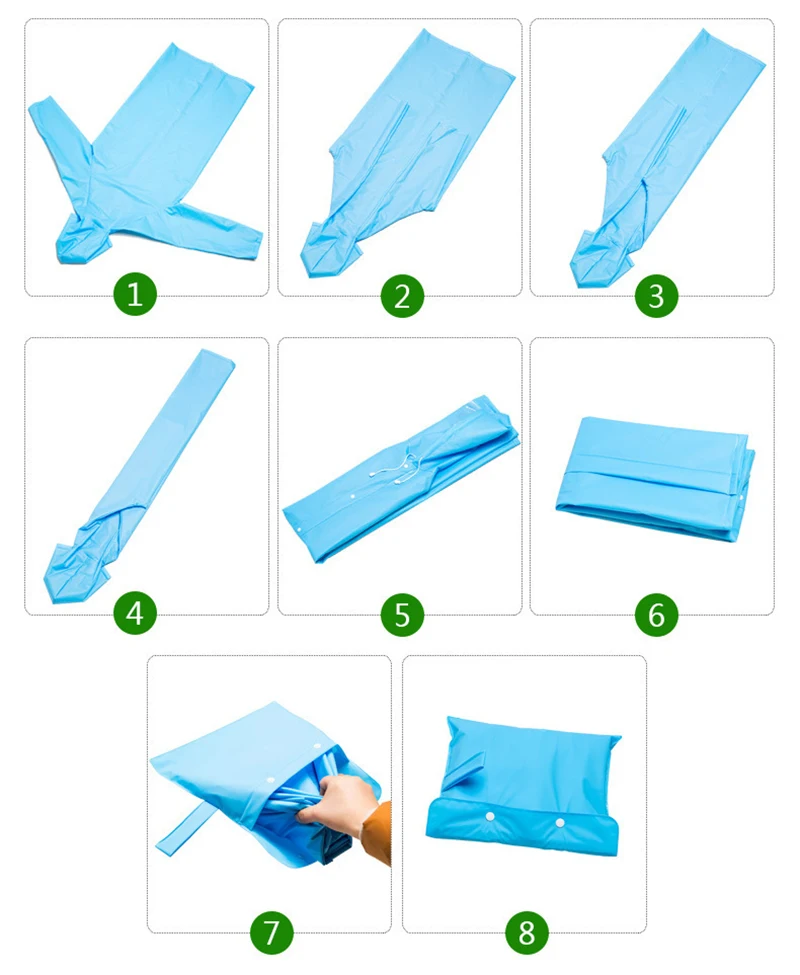 1
2
3
4
5
6
7
8