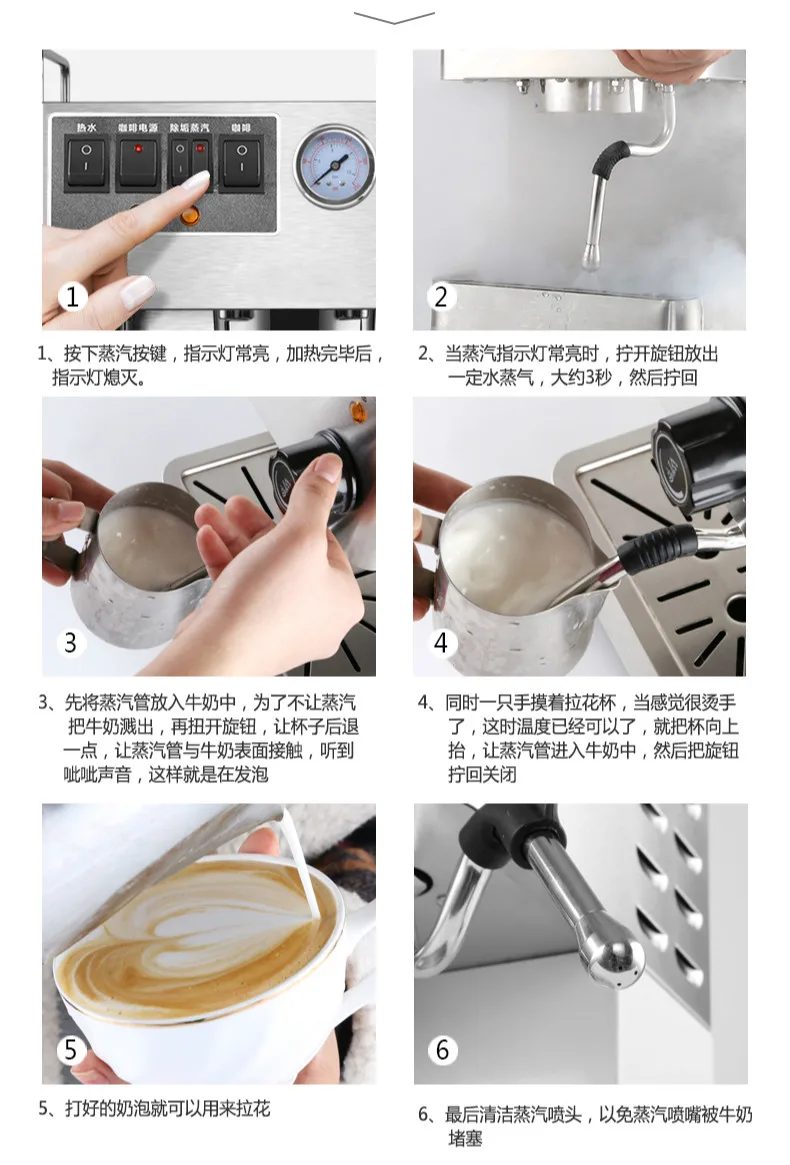 热水 咖啡电源 除垢蒸汽 咖啡

1

1、按下蒸汽按键，指示灯常亮，加热完毕后，指示灯熄灭。

2

2、当蒸汽指示灯常亮时，拧开旋钮放出一定水蒸气，大约3秒，然后拧回

3

3、先将蒸汽管放入牛奶中，为了不让蒸汽把牛奶溅出，再扭开旋钮，让杯子后退一点，让蒸汽管与牛奶表面接触，听到呲呲声音，这样就是在发泡

4

4、同时一只手摸着拉花杯，当感觉很烫手了，这时温度已经可以了，就把杯向上抬，让蒸汽管进入牛奶中，然后把旋钮拧回关闭

5

5、打好的奶泡就可以用来拉花

6

6、最后清洁蒸汽喷头，以免蒸汽喷嘴被牛奶堵塞