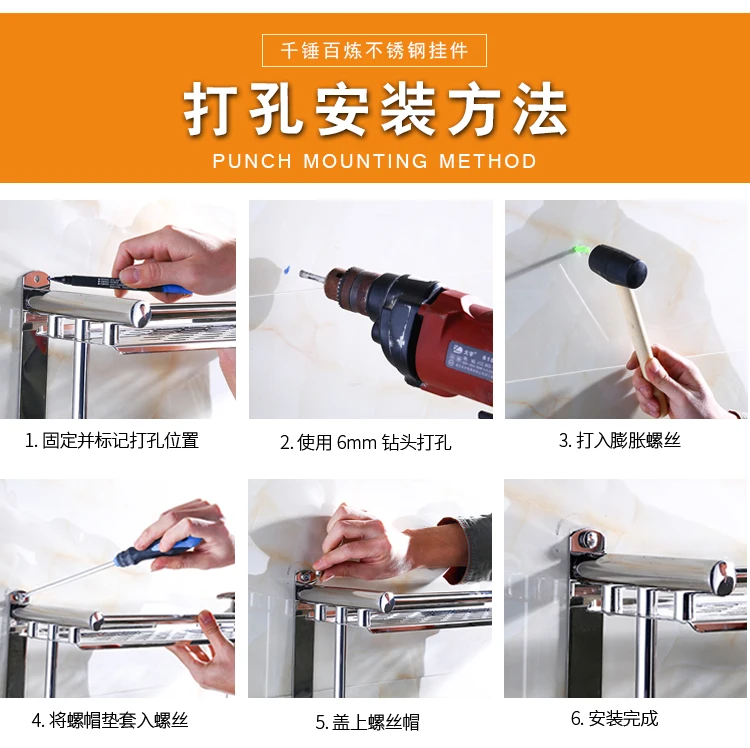 千锤百炼不锈钢挂件

打孔安装方法

PUNCH MOUNTING METHOD

1. 固定并标记打孔位置

2. 使用 6mm 钻头打孔

3. 打入膨胀螺丝

4. 将螺帽垫套入螺丝

5. 盖上螺丝帽

6. 安装完成