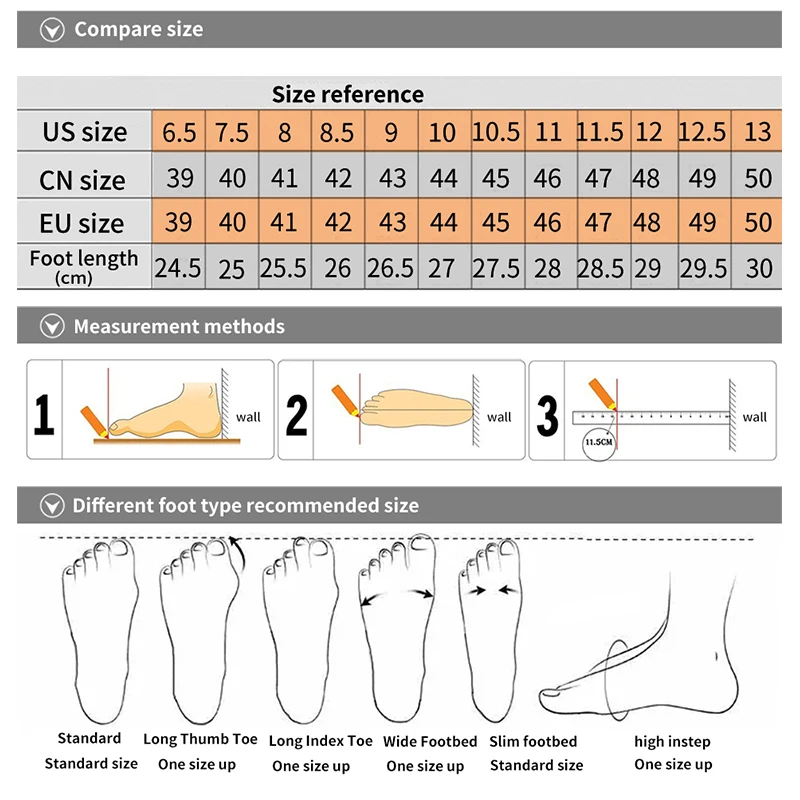 Compare size

Size reference

| US size | 6.5 | 7.5 | 8 | 8.5 | 9 | 10 | 10.5 | 11 | 11.5 | 12 | 12.5 | 13 |
|---|---|---|---|---|---|---|---|---|---|---|---|---|
| CN size | 39 | 40 | 41 | 42 | 43 | 44 | 45 | 46 | 47 | 48 | 49 | 50 |
| EU size | 39 | 40 | 41 | 42 | 43 | 44 | 45 | 46 | 47 | 48 | 49 | 50 |
| Foot length (cm) | 24.5 | 25 | 25.5 | 26 | 26.5 | 27 | 27.5 | 28 | 28.5 | 29 | 29.5 | 30 |

Measurement methods

1 wall

2 wall

3 11.5CM wall

Different foot type recommended size

Standard
Standard size

Long Thumb Toe
One size up

Long Index Toe
One size up

Wide Footbed
One size up

Slim footbed
Standard size

high instep
One size up