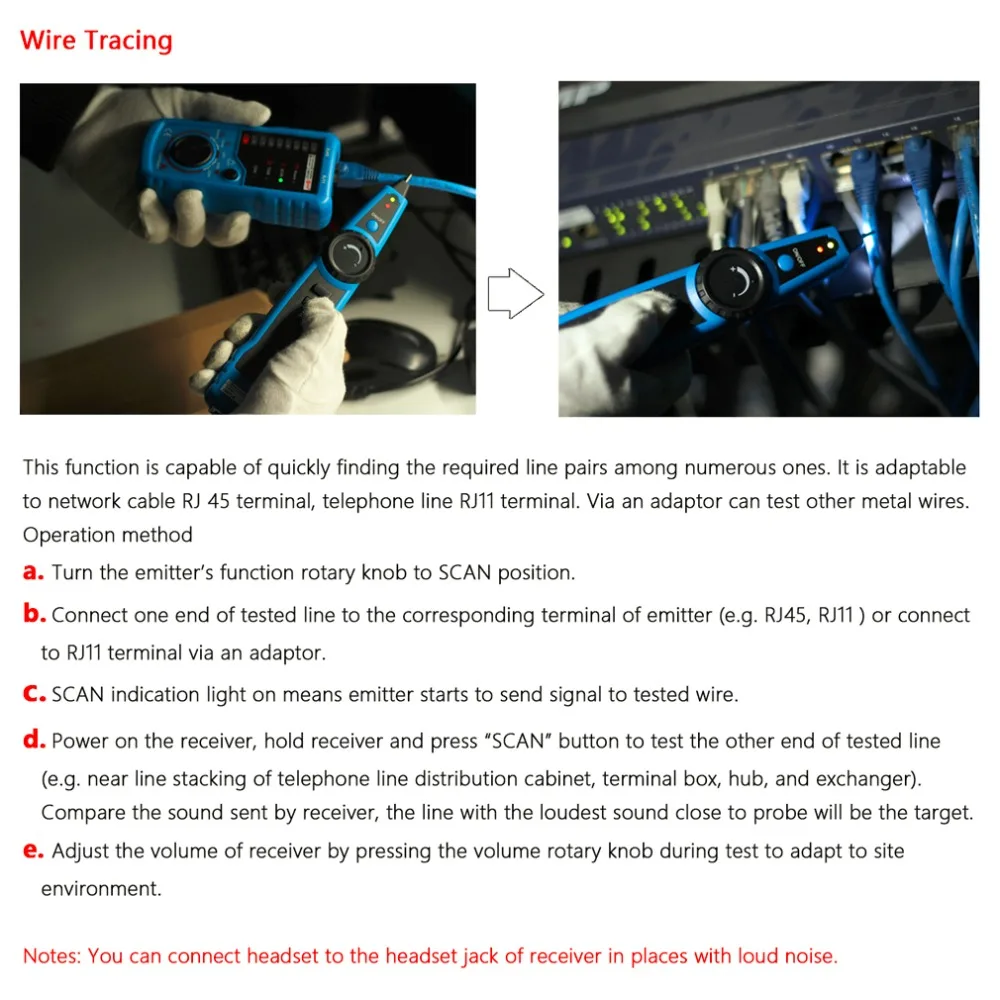 Wire Tracing

This function is capable of quickly finding the required line pairs among numerous ones. It is adaptable to network cable RJ 45 terminal, telephone line RJ11 terminal. Via an adaptor can test other metal wires.
Operation method

a. Turn the emitter's function rotary knob to SCAN position.

b. Connect one end of tested line to the corresponding terminal of emitter (e.g. RJ45, RJ11 ) or connect to RJ11 terminal via an adaptor.

c. SCAN indication light on means emitter starts to send signal to tested wire.

d. Power on the receiver, hold receiver and press "SCAN" button to test the other end of tested line (e.g. near line stacking of telephone line distribution cabinet, terminal box, hub, and exchanger). Compare the sound sent by receiver, the line with the loudest sound close to probe will be the target.

e. Adjust the volume of receiver by pressing the volume rotary knob during test to adapt to site environment.

Notes: You can connect headset to the headset jack of receiver in places with loud noise.