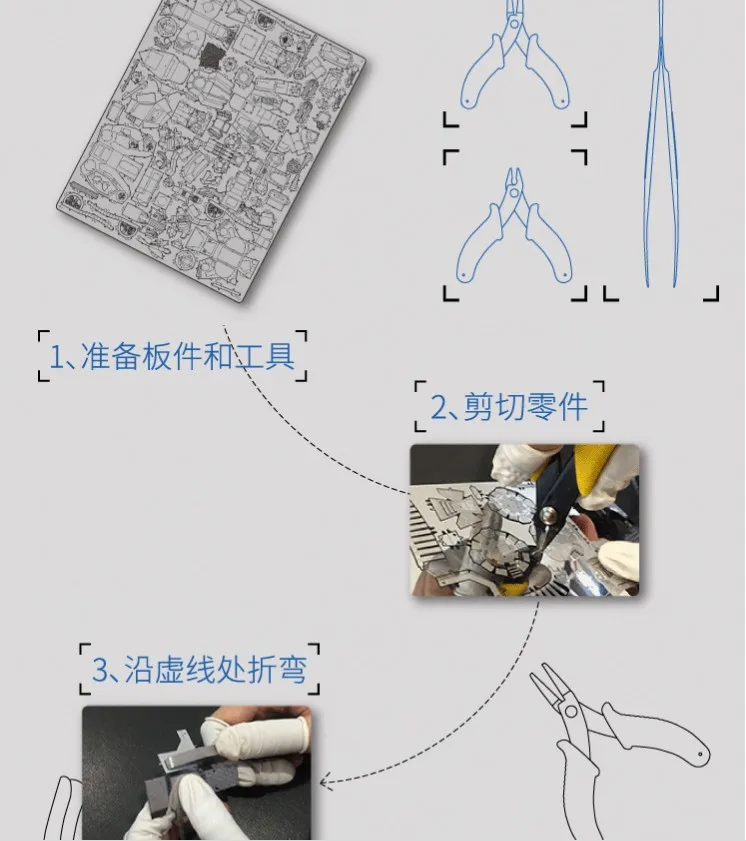 1、准备板件和工具

2、剪切零件

3、沿虚线处折弯