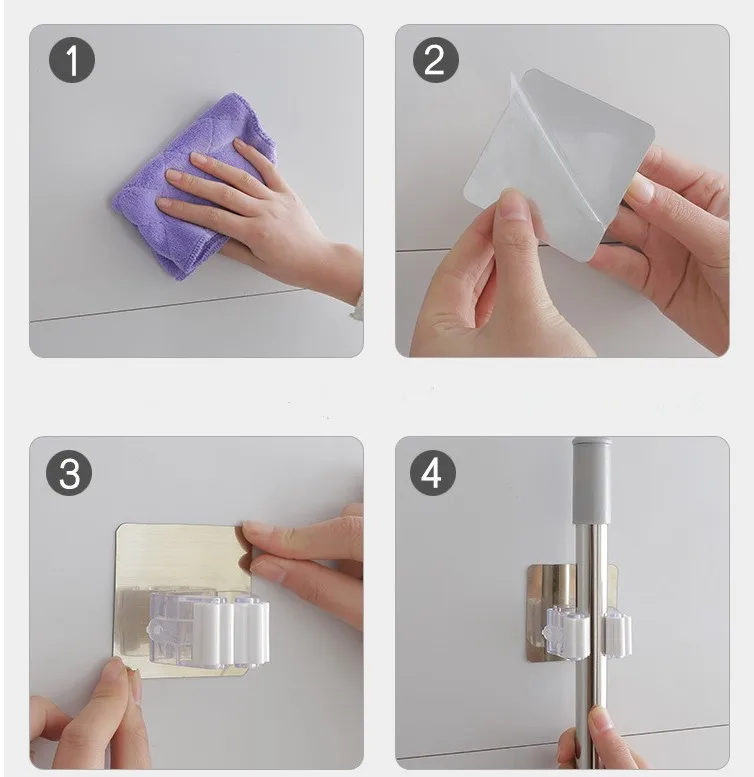 1

2

3

4