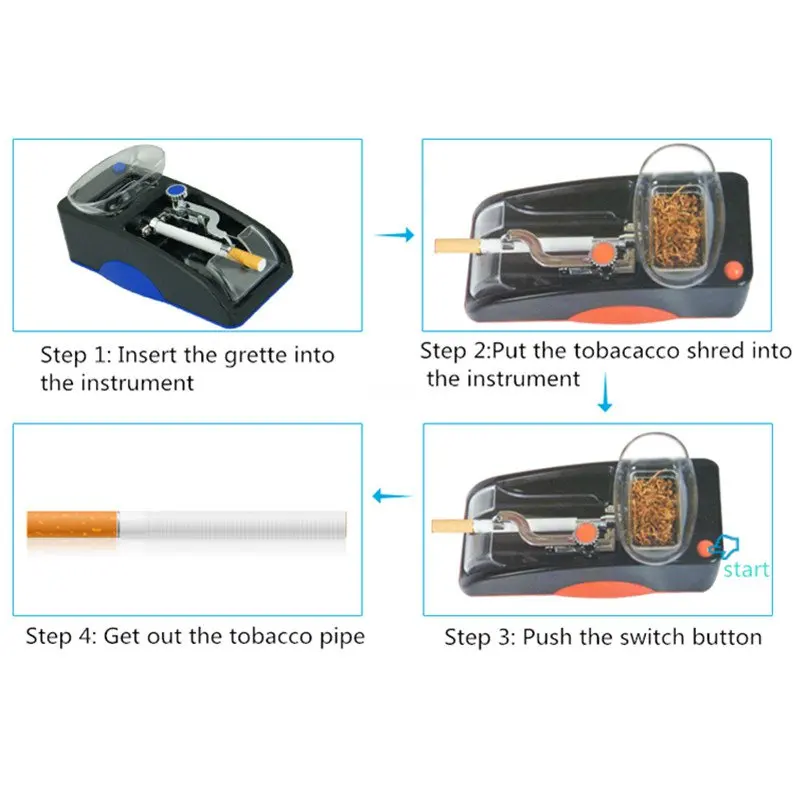 Step 1: Insert the grette into the instrument

Step 2:Put the tobacacco shred into the instrument

start

Step 3: Push the switch button

Step 4: Get out the tobacco pipe