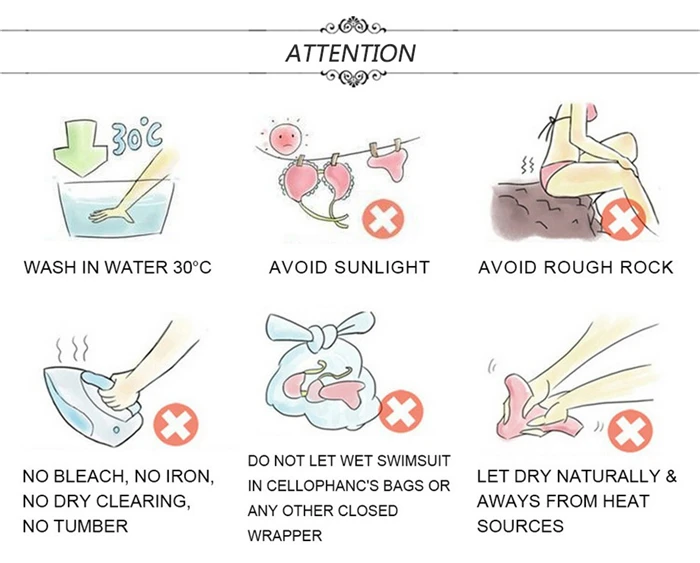 ATTENTION

30°C

WASH IN WATER 30°C

AVOID SUNLIGHT

AVOID ROUGH ROCK

NO BLEACH, NO IRON, NO DRY CLEARING, NO TUMBER

DO NOT LET WET SWIMSUIT IN CELLOPHANC'S BAGS OR ANY OTHER CLOSED WRAPPER

LET DRY NATURALLY & AWAYS FROM HEAT SOURCES