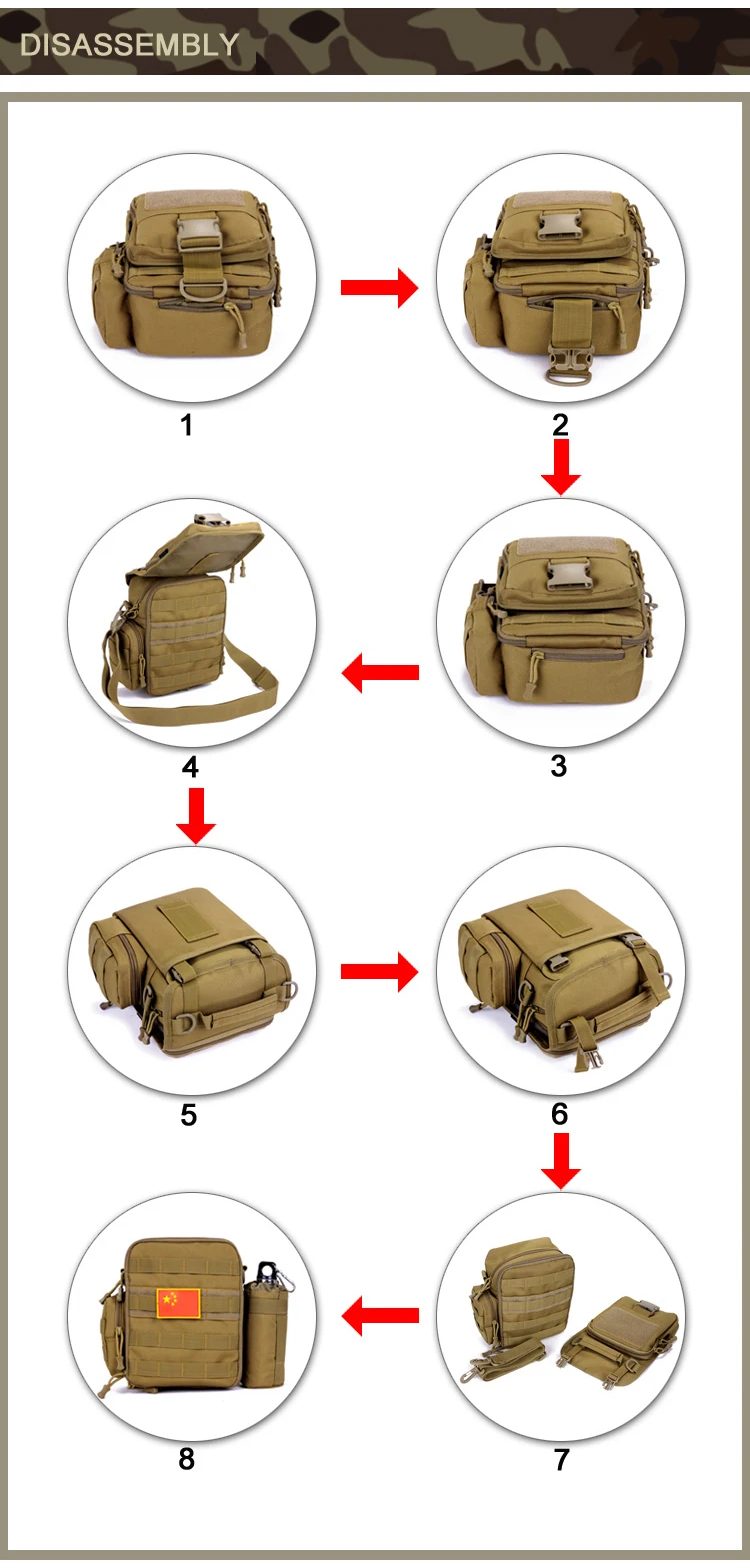 DISASSEMBLY

1

2

4

3

5

6

8

7