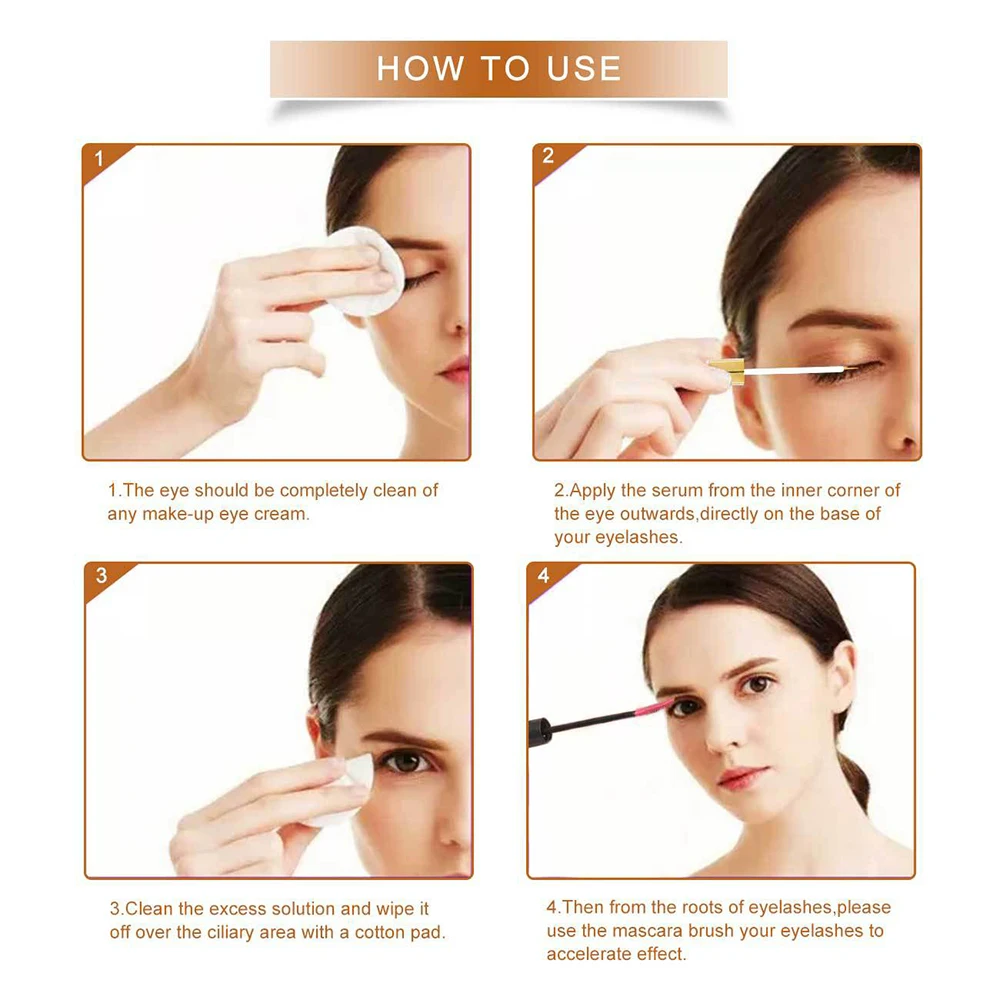 HOW TO USE

1

1.The eye should be completely clean of any make-up eye cream.

2

2.Apply the serum from the inner corner of the eye outwards,directly on the base of your eyelashes.

3

3.Clean the excess solution and wipe it off over the ciliary area with a cotton pad.

4

4.Then from the roots of eyelashes,please use the mascara brush your eyelashes to accelerate effect.