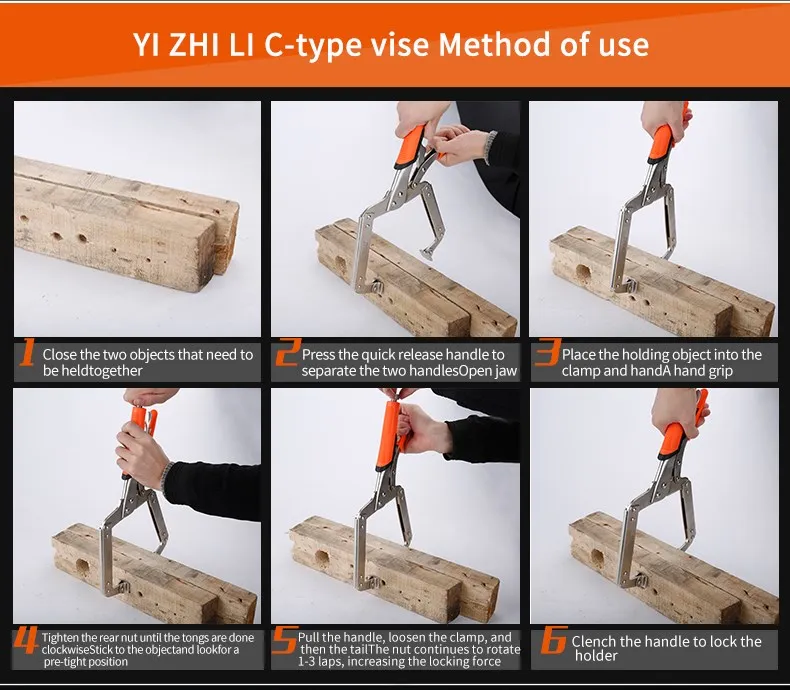 YI ZHI LI C-type vise Method of use

1 Close the two objects that need to be heldtogether

2 Press the quick release handle to separate the two handlesOpen jaw

3 Place the holding object into the clamp and handA hand grip

4 Tighten the rear nut until the tongs are done clockwiseStick to the objectand lookfor a pre-tight position

5 Pull the handle, loosen the clamp, and then the tailThe nut continues to rotate 1-3 laps, increasing the locking force

6 Clench the handle to lock the holder