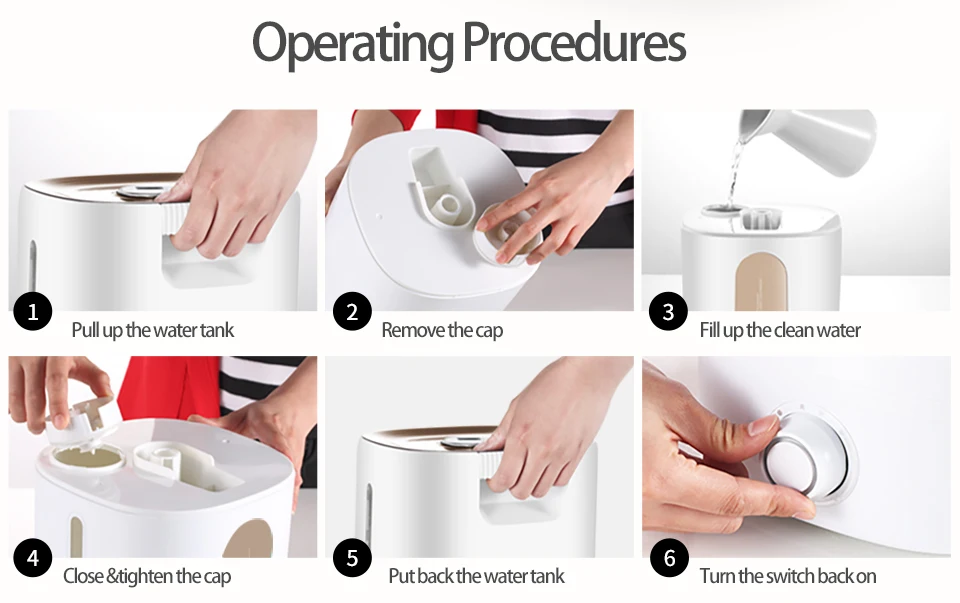 Operating Procedures

1 Pull up the water tank

2 Remove the cap

3 Fill up the clean water

4 Close &tighten the cap

5 Put back the water tank

6 Turn the switch back on