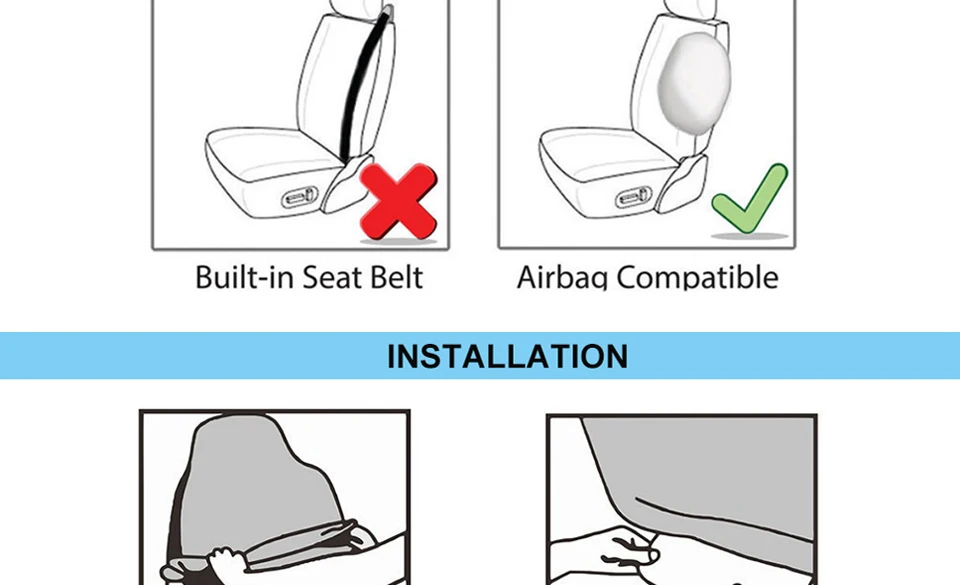 Built-in Seat Belt

Airbag Compatible

INSTALLATION