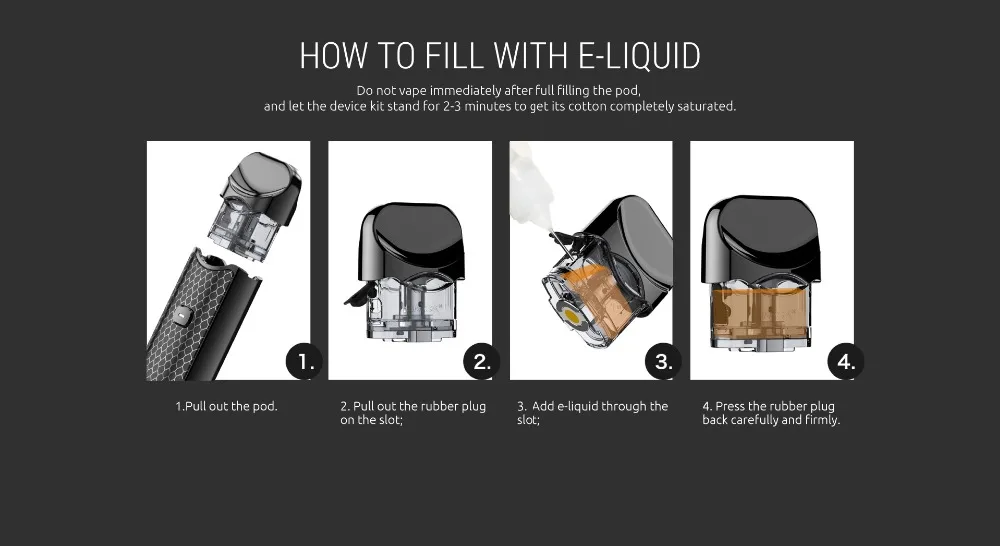 HOW TO FILL WITH E-LIQUID

Do not vape immediately after full filling the pod, and let the device kit stand for 2-3 minutes to get its cotton completely saturated.

1.

2.

3.

4.

1.Pull out the pod.

2. Pull out the rubber plug on the slot;

3. Add e-liquid through the slot;

4. Press the rubber plug back carefully and firmly.