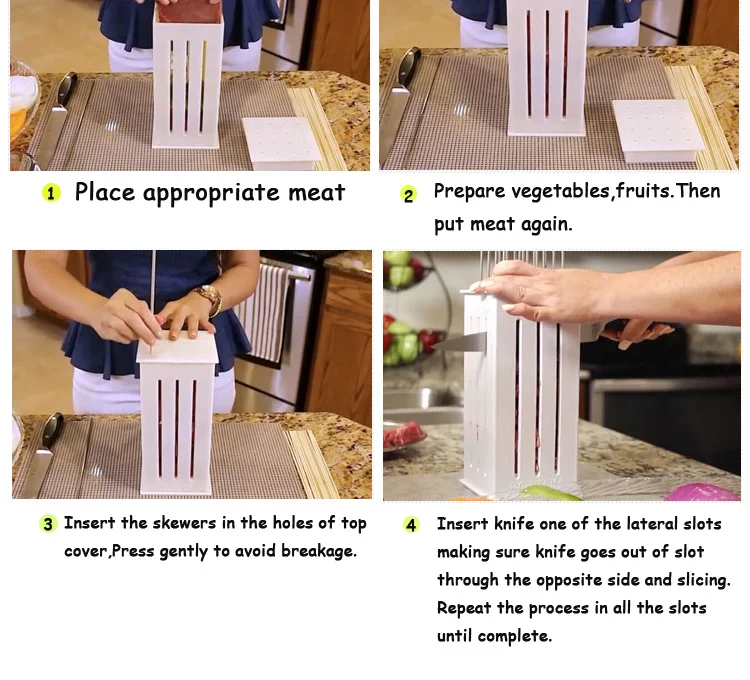 1 Place appropriate meat

2 Prepare vegetables,fruits.Then put meat again.

3 Insert the skewers in the holes of top cover,Press gently to avoid breakage.

4 Insert knife one of the lateral slots making sure knife goes out of slot through the opposite side and slicing. Repeat the process in all the slots until complete.