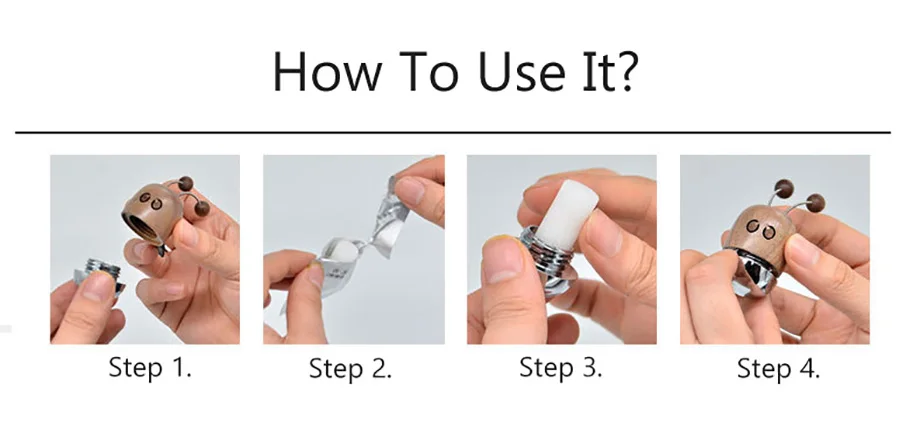 How To Use It?

Step 1.

Step 2.

Step 3.

Step 4.