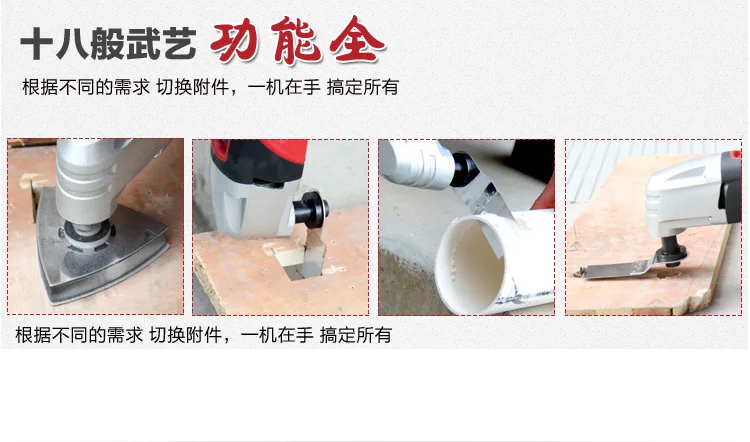 十八般武艺 功能全

根据不同的需求 切换附件，一机在手 搞定所有

根据不同的需求 切换附件，一机在手 搞定所有