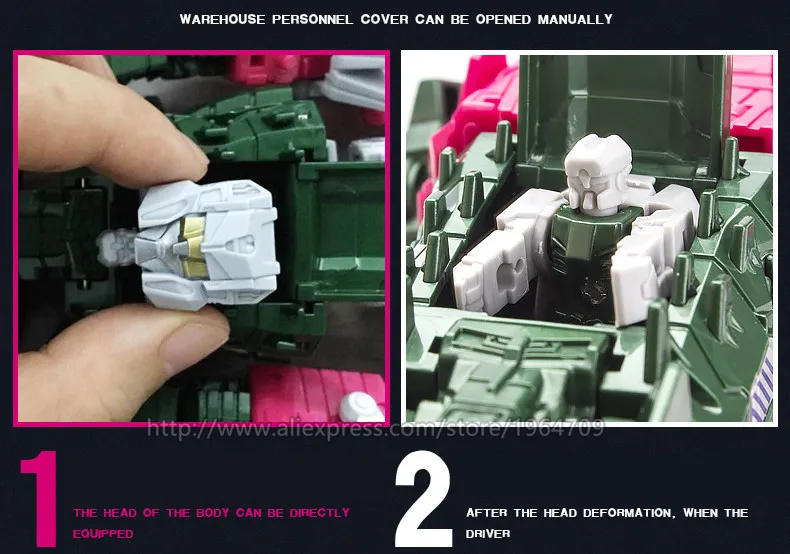 WAREHOUSE PERSONNEL COVER CAN BE OPENED MANUALLY

http://www.aliexpress.com/store/1964709

1

THE HEAD OF THE BODY CAN BE DIRECTLY EQUIPPED

2

AFTER THE HEAD DEFORMATION, WHEN THE DRIVER