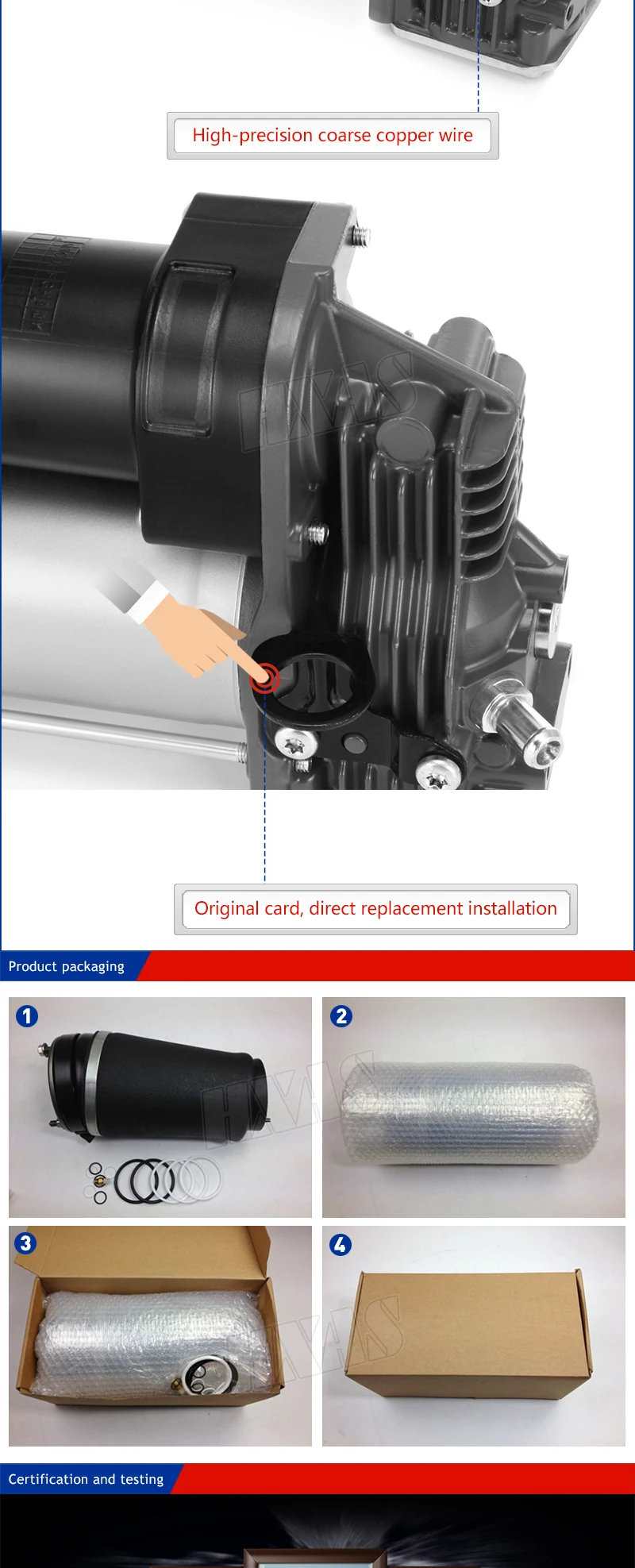 High-precision coarse copper wire

HXAS

Original card, direct replacement installation

Product packaging

1

HXAS

2

3

HXAS

4

Certification and testing