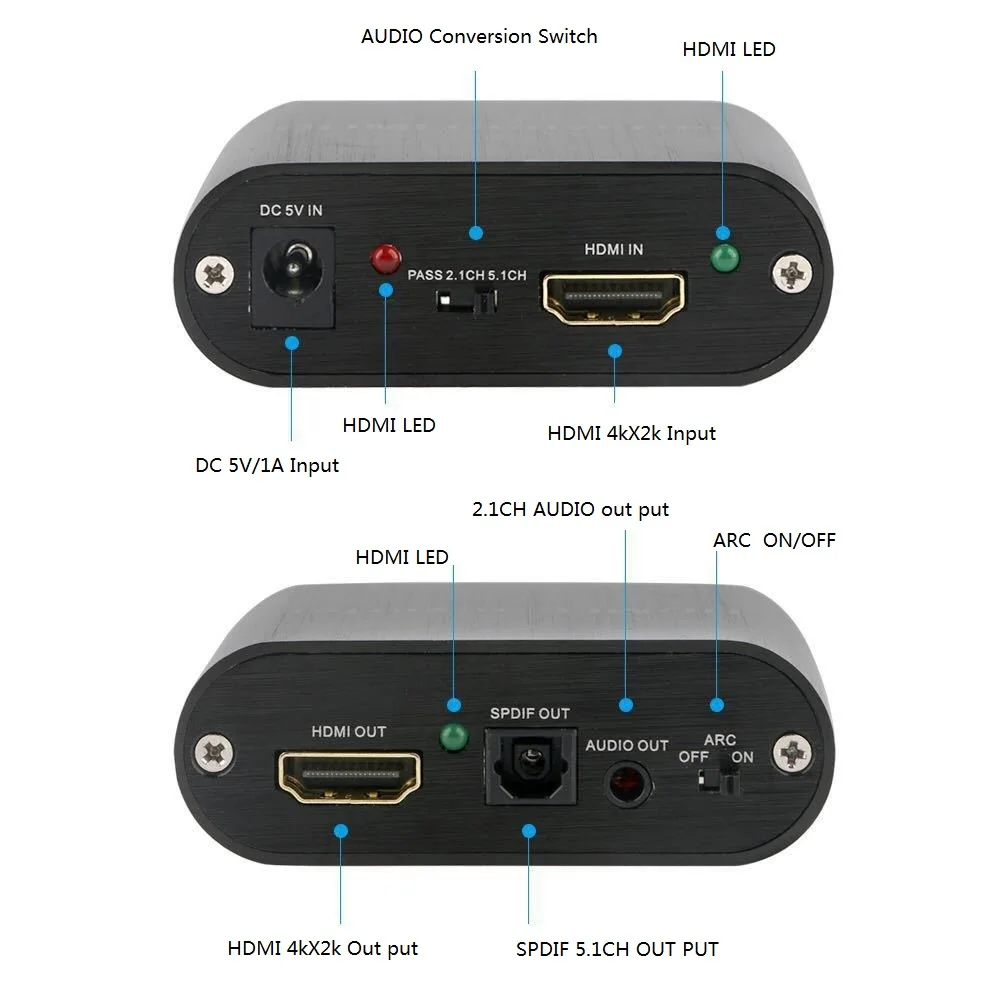 AUDIO Conversion Switch

HDMI LED

DC 5V IN

PASS 2.1CH 5.1CH

HDMI IN

HDMI LED

HDMI 4kX2k Input

DC 5V/1A Input

2.1CH AUDIO out put

ARC ON/OFF

HDMI LED

HDMI OUT

SPDIF OUT

AUDIO OUT

ARC
OFF ON

HDMI 4kX2k Out put

SPDIF 5.1CH OUT PUT