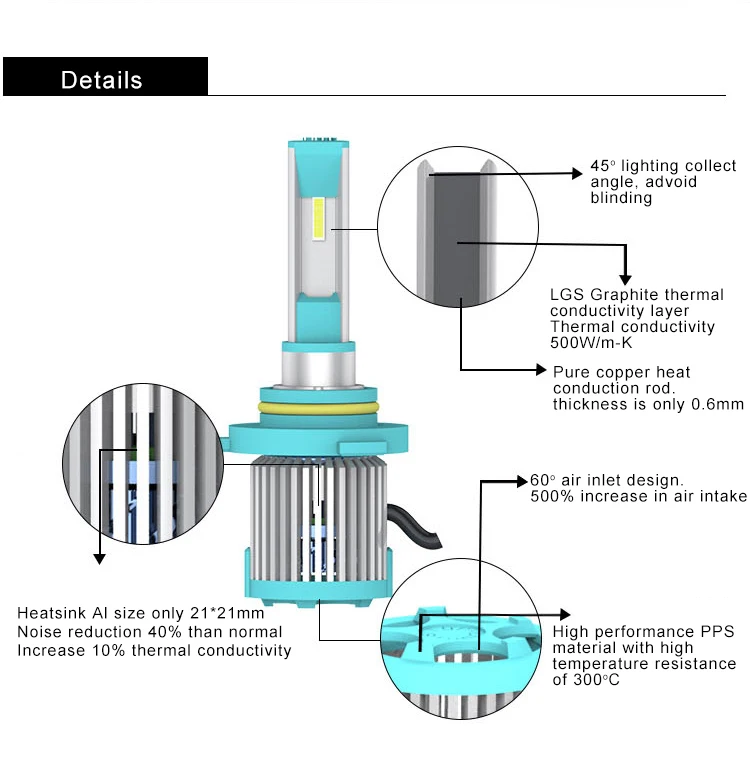 Details

45° lighting collect angle, advoid blinding

LGS Graphite thermal conductivity layer Thermal conductivity 500W/m-K

Pure copper heat conduction rod. thickness is only 0.6mm

60° air inlet design. 500% increase in air intake

Heatsink Al size only 21*21mm
Noise reduction 40% than normal
Increase 10% thermal conductivity

High performance PPS material with high temperature resistance of 300°C