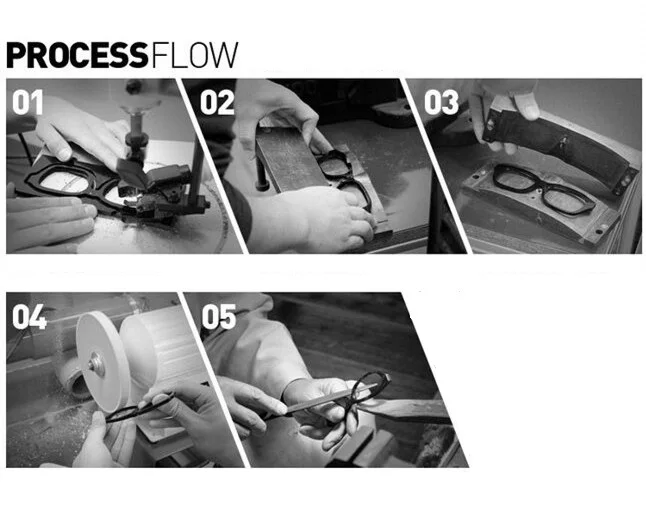 PROCESSFLOW

01

02

03

04

05