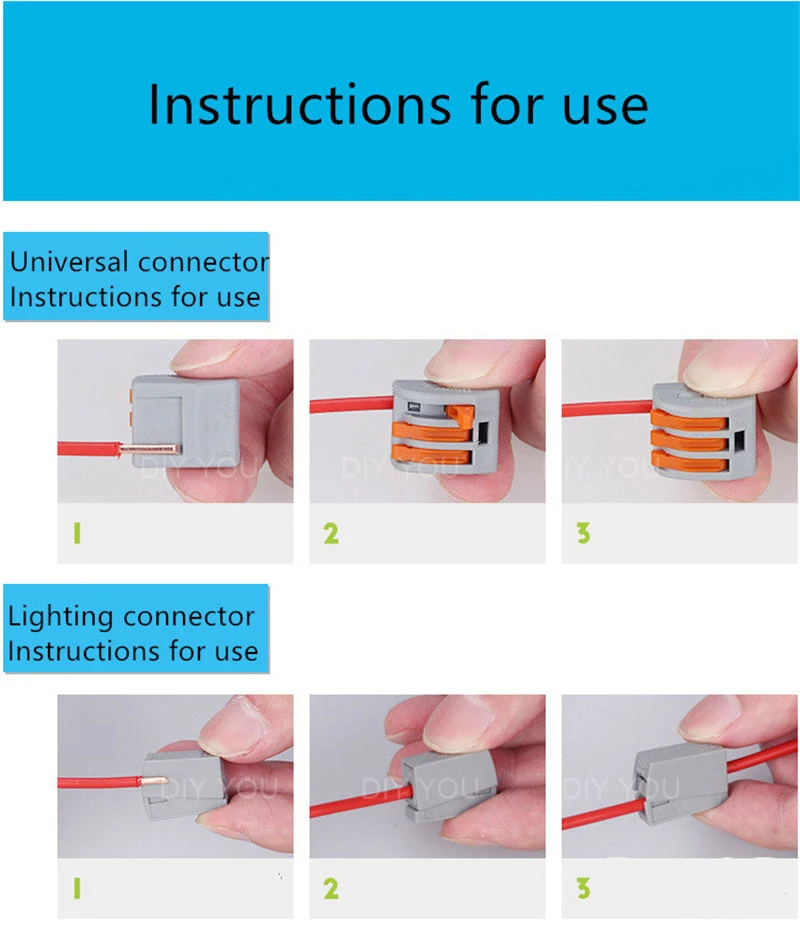 Instructions for use

Universal connector
Instructions for use

DIY YOU

DIY YOU

DIY YOU

1

2

3

Lighting connector
Instructions for use

DIY YOU

DIY YOU

DIY YOU

1

2

3