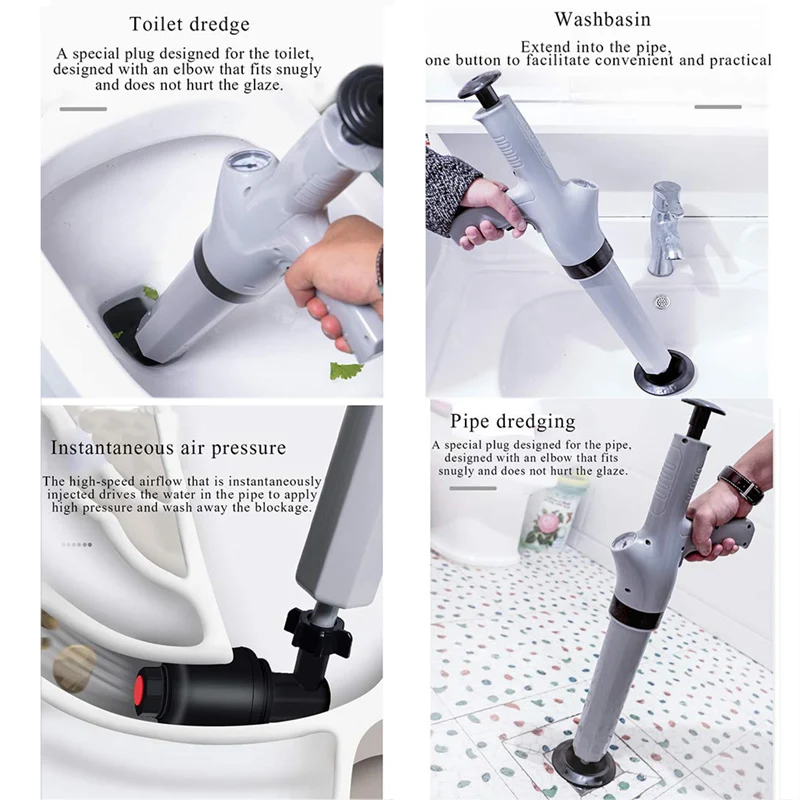 Toilet dredge

A special plug designed for the toilet, designed with an elbow that fits snugly and does not hurt the glaze.

Washbasin

Extend into the pipe, one button to facilitate convenient and practical

Instantaneous air pressure

The high-speed airflow that is instantaneously injected drives the water in the pipe to apply high pressure and wash away the blockage.

Pipe dredging

A special plug designed for the pipe, designed with an elbow that fits snugly and does not hurt the glaze.