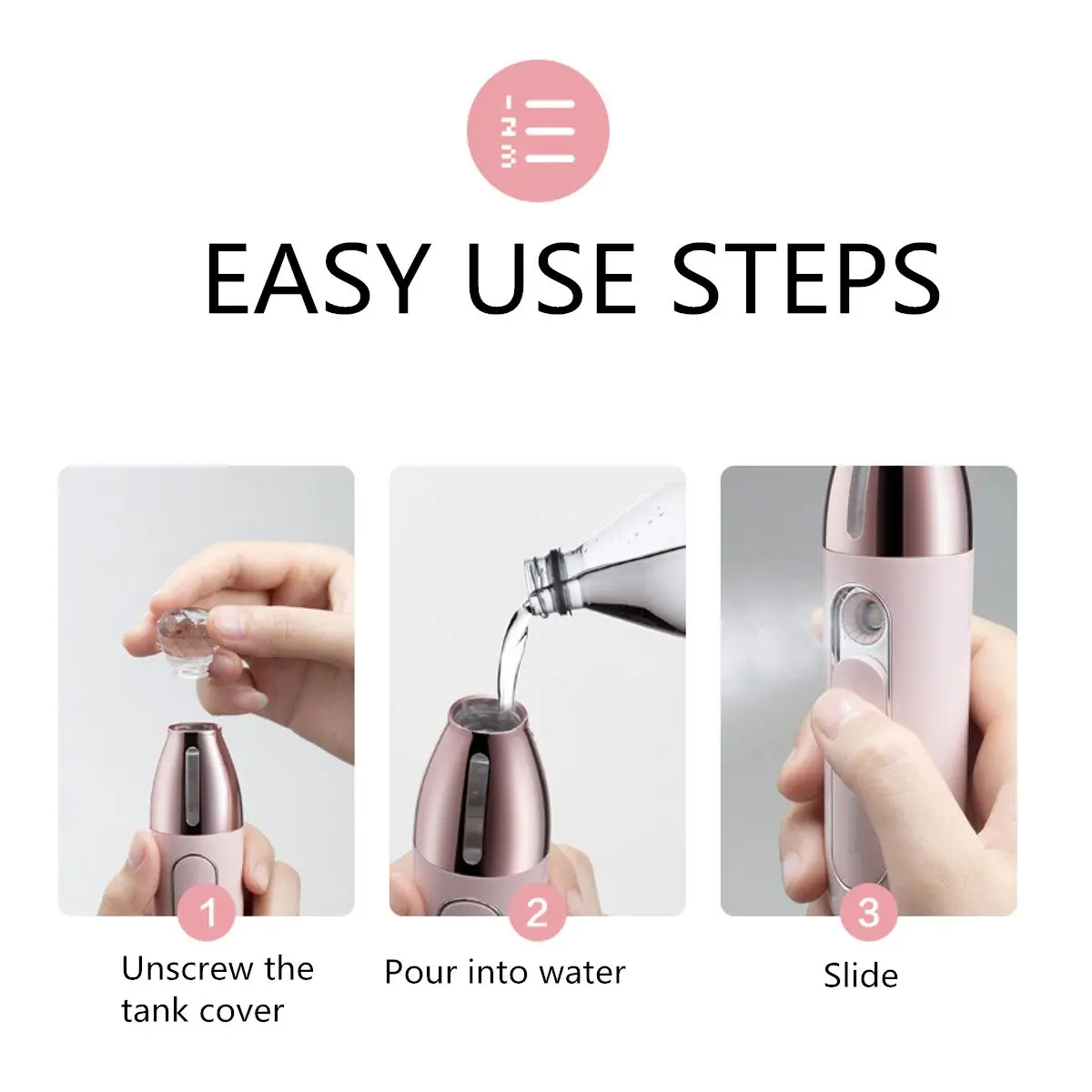 EASY USE STEPS

1
Unscrew the tank cover

2
Pour into water

3
Slide